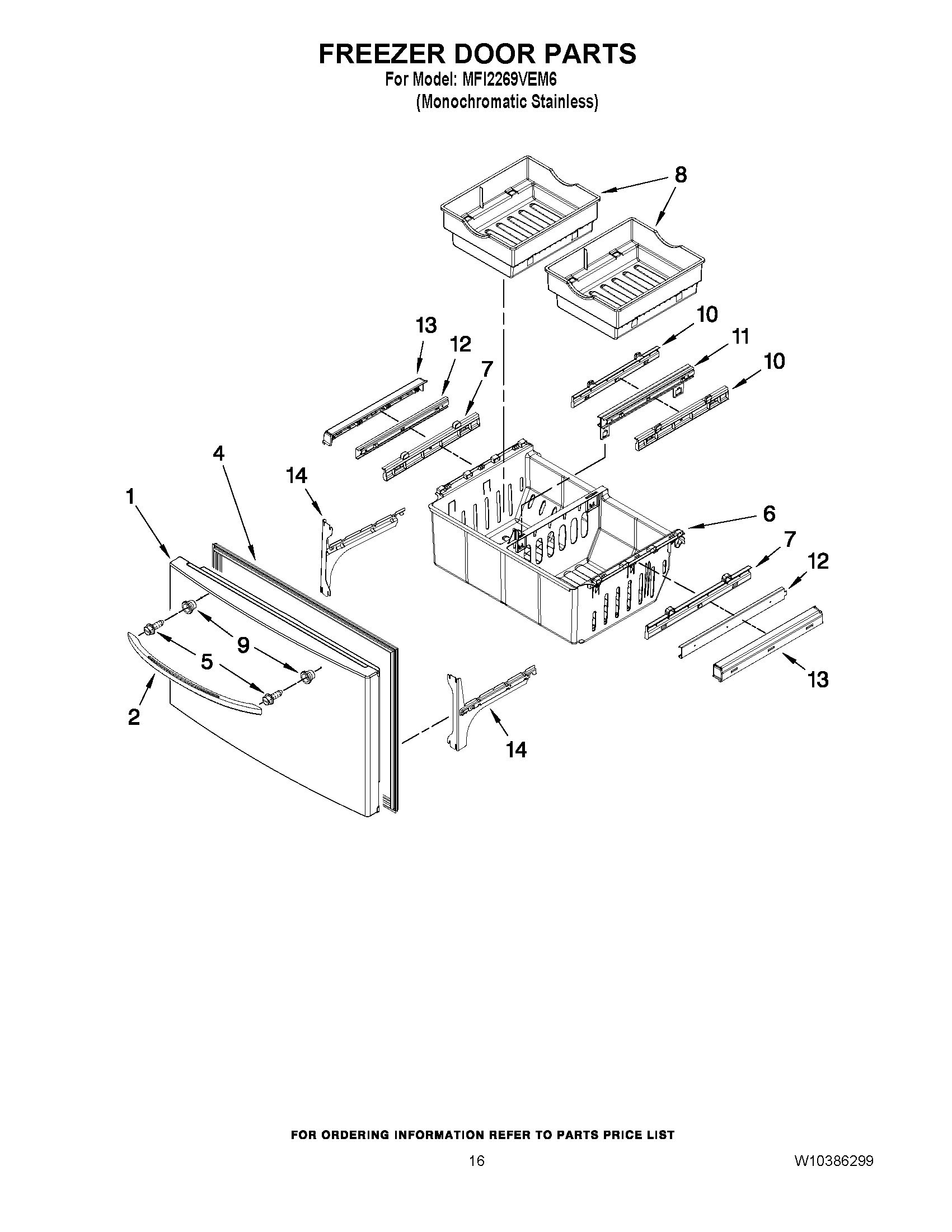 FREEZER DOOR PARTS
For Model: MFI2269VEM6
(Monochromatic Stainless)

8
13
12
7
10
11
10
4
14
1
6
7
12
9
5
13
2
14

FOR ORDERING INFORMATION REFER TO PARTS PRICE LIST

16

W10386299