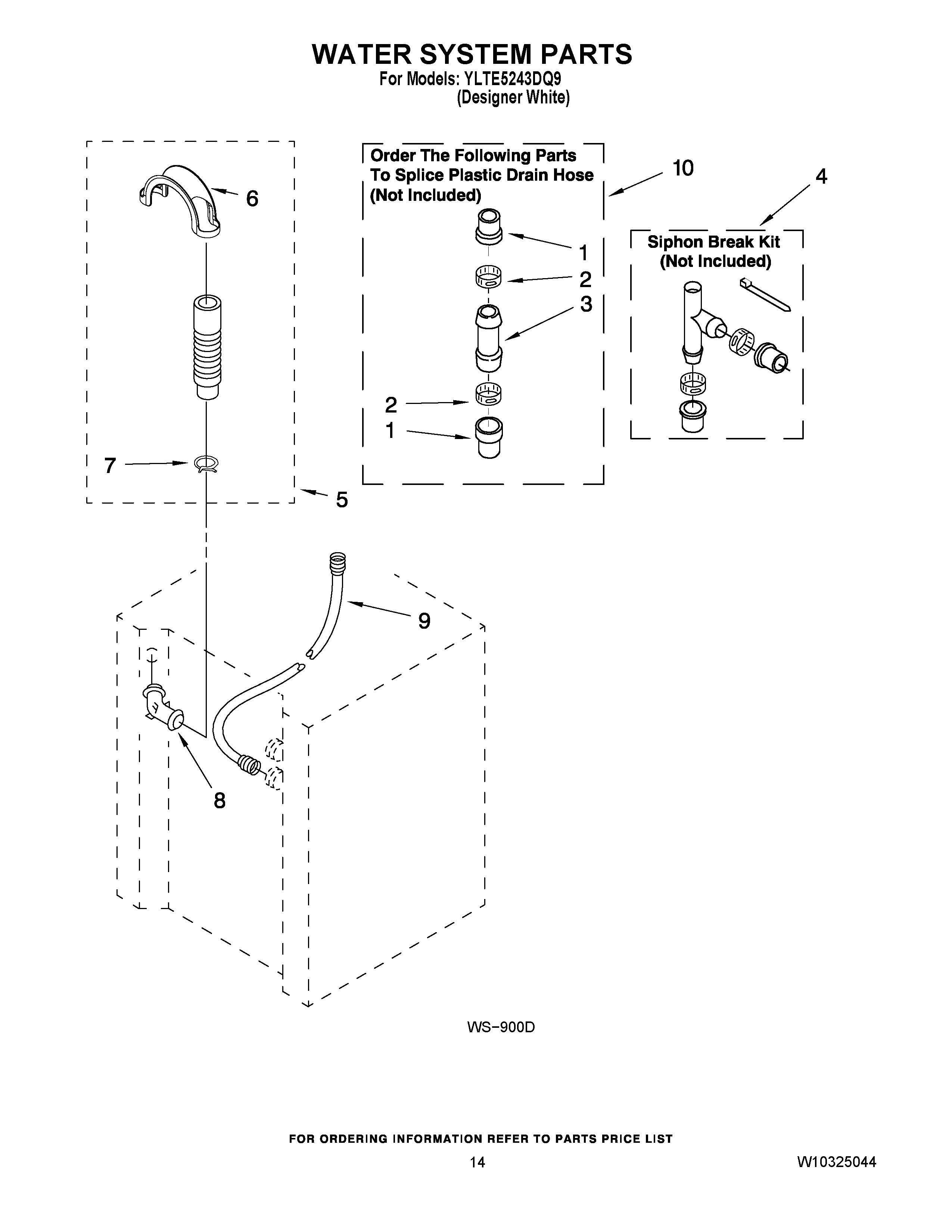 WATER SYSTEM PARTS
For Models: YLTE5243DQ9
(Designer White)

6

7

5

Order The Following Parts To Splice Plastic Drain Hose (Not Included)

10

1

2

3

2

1

4

Siphon Break Kit (Not Included)

9

8

WS−900D

FOR ORDERING INFORMATION REFER TO PARTS PRICE LIST

14

W10325044