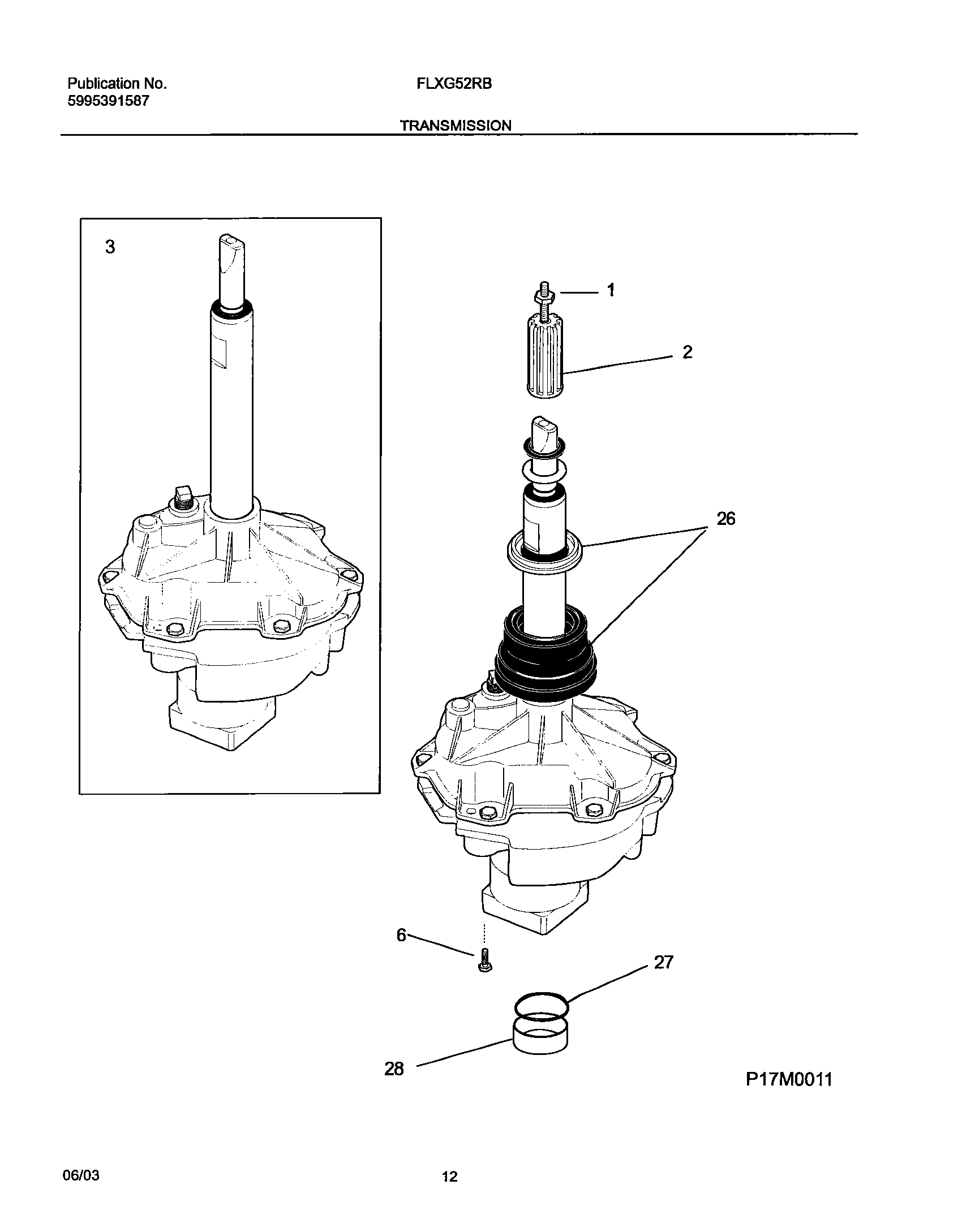 Publication No.
5995391587

FLXG52RB

TRANSMISSION

3

1

2

26

6

27

28

P17M0011

06/03

12