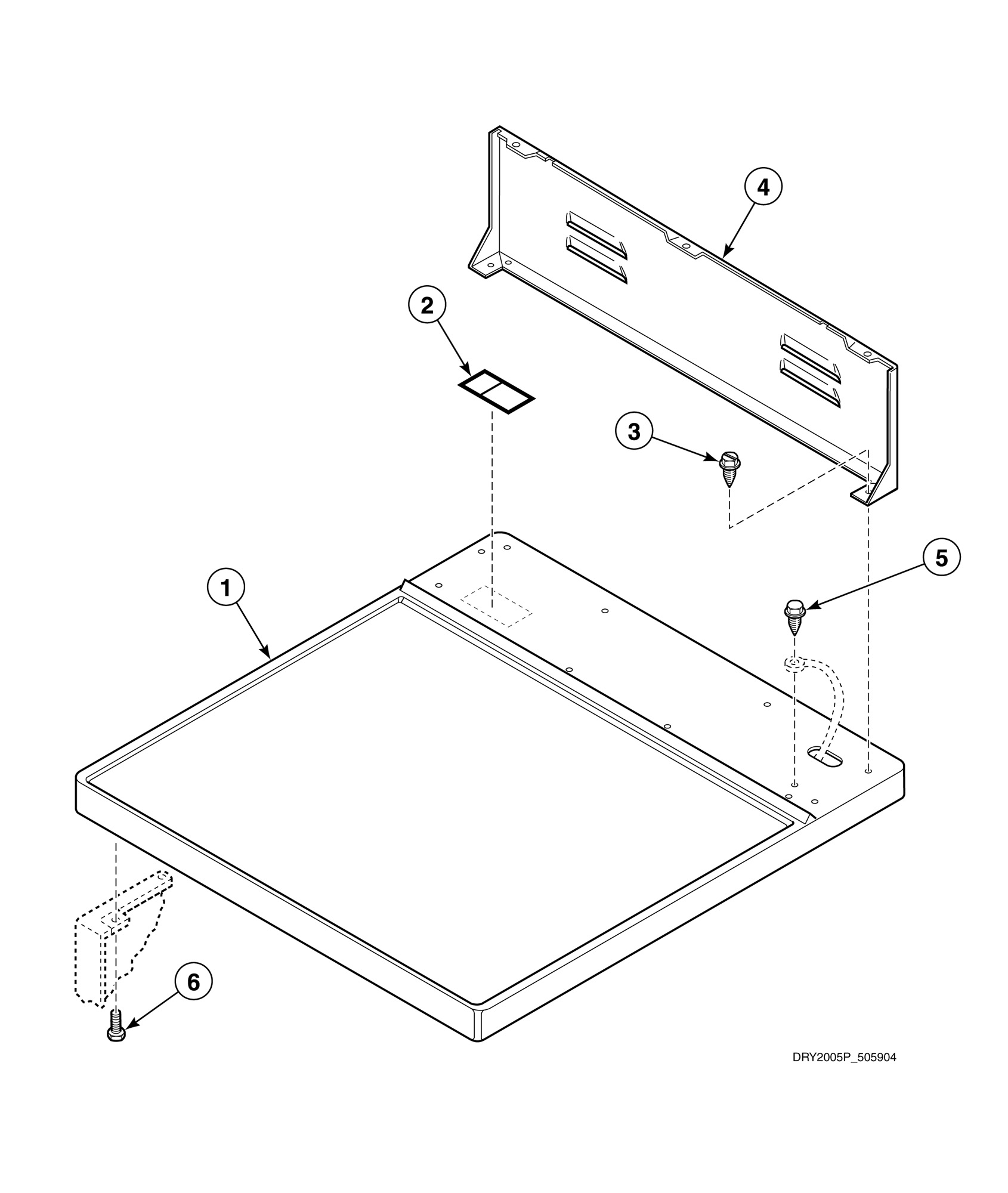 4

2

3

5

1

6

DRY2005P_505904