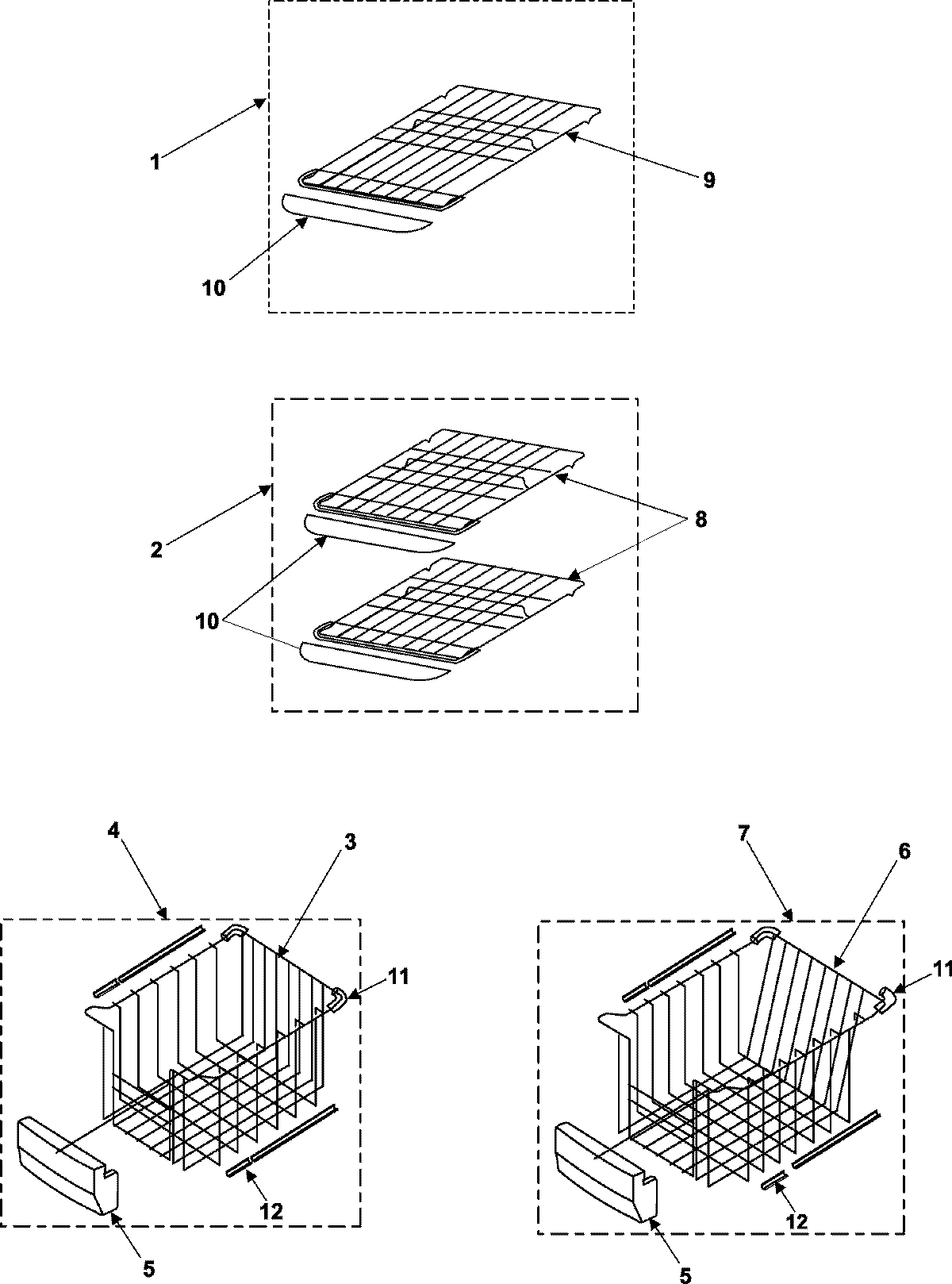 1
9
10
2
8
10
4
3
11
12
5
7
6
11
12
5