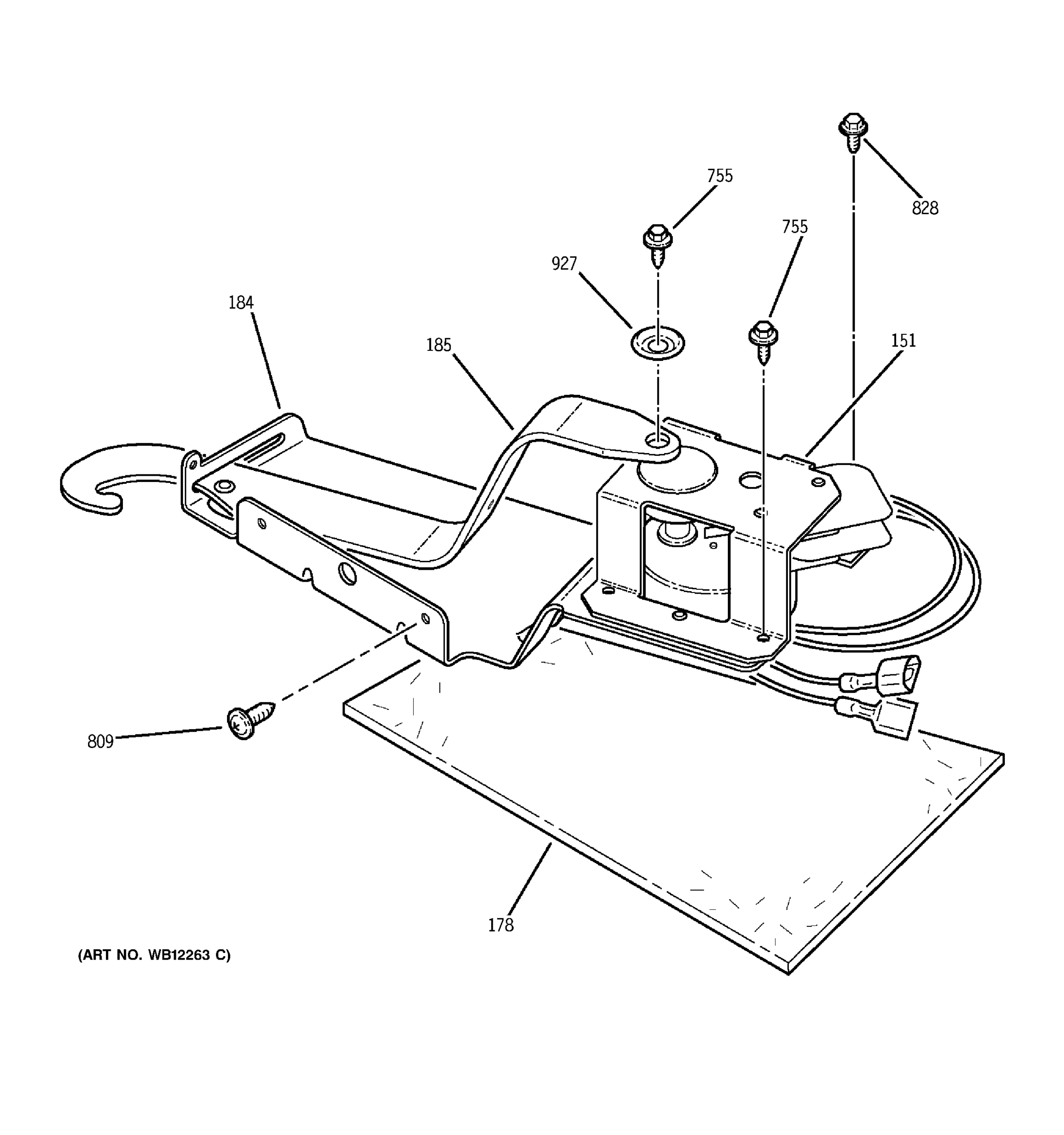 755

828

755

927

184

185

151

809

178

(ART NO. WB12263 C)