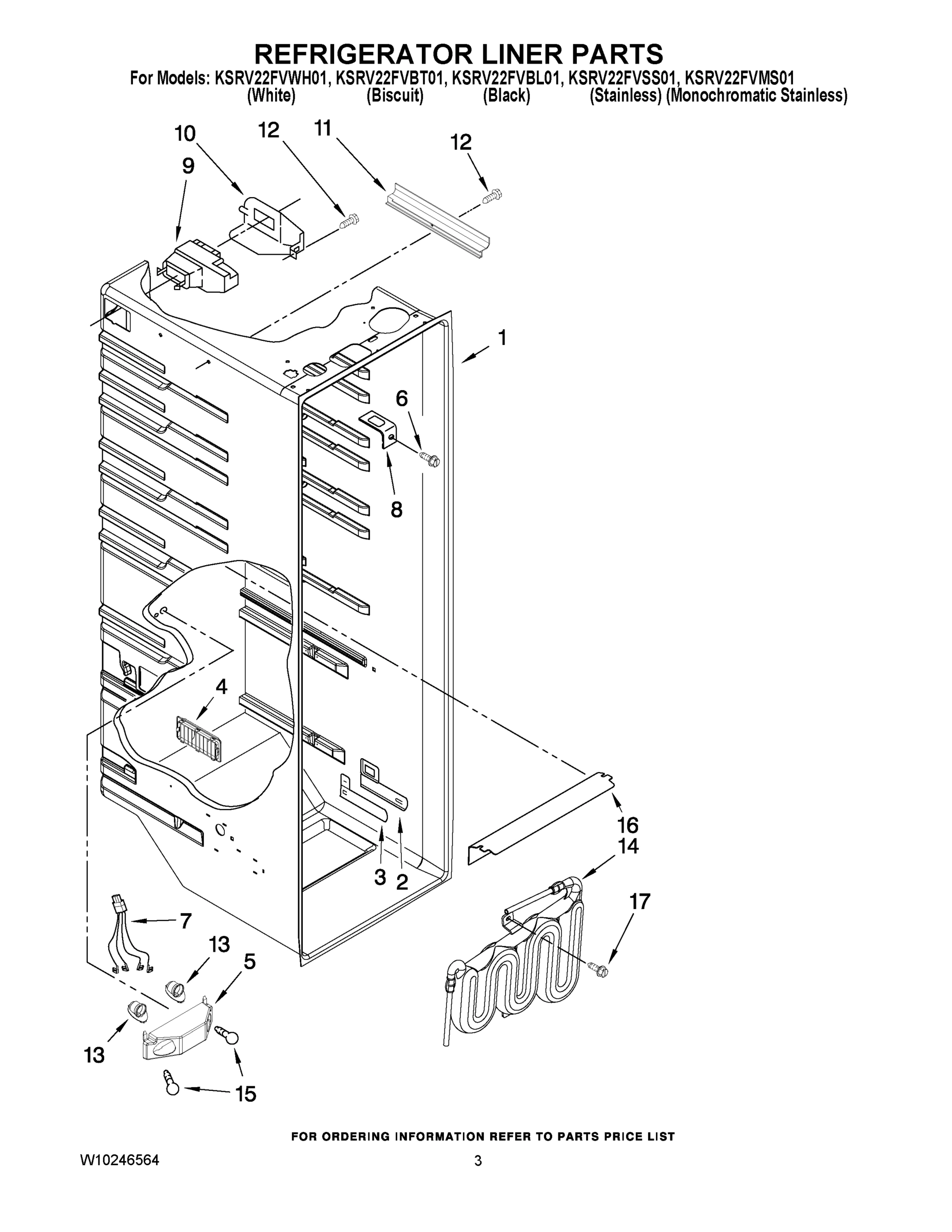 REFRIGERATOR LINER PARTS

For Models: KSRV22FVWH01, KSRV22FVBT01, KSRV22FVBL01, KSRV22FVSS01, KSRV22FVMS01
(White) (Biscuit) (Black) (Stainless) (Monochromatic Stainless)

10
12
11
12
9
1
6
8
4
16
14
3
2
17
7
13
5
13
15

FOR ORDERING INFORMATION REFER TO PARTS PRICE LIST

W10246564

3