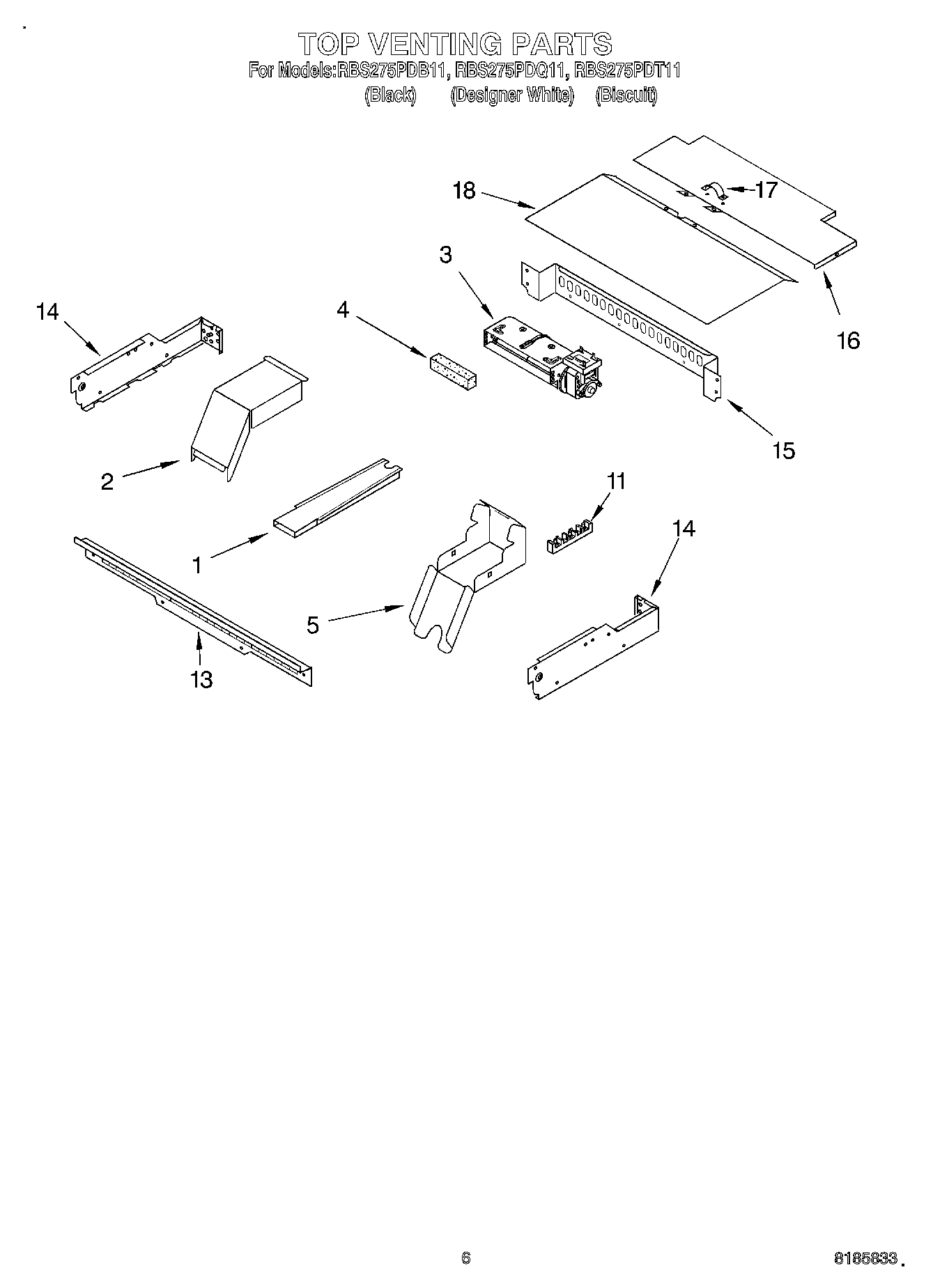 TOP VENTING PARTS
For Models:RBS275PDB11, RBS275PDQ11, RBS275PDT11
(Black) (Designer White) (Biscuit)

18
17
3
16
14
4
15
2
11
14
1
5
13

6
8185833