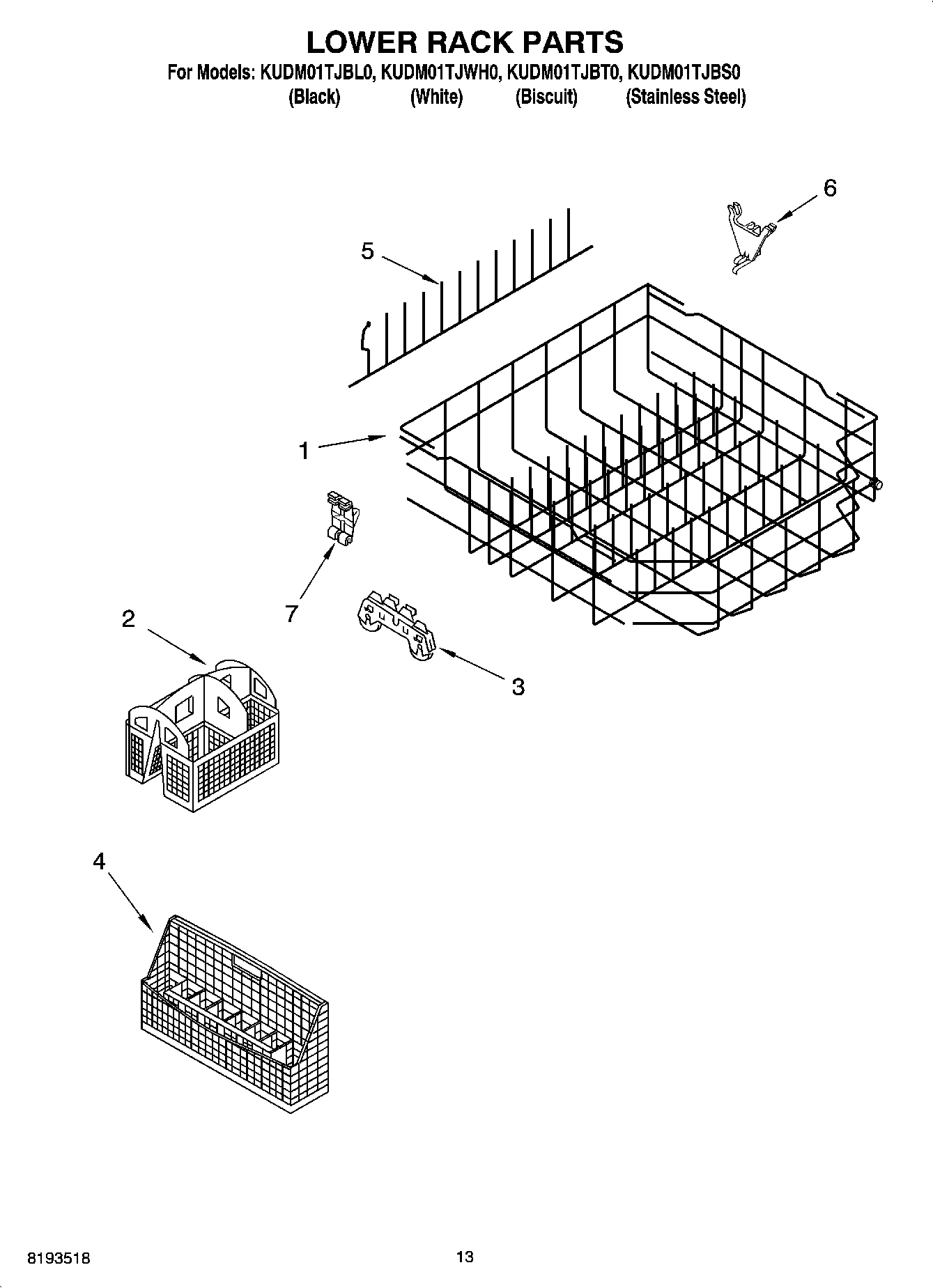 LOWER RACK PARTS

For Models: KUDM01TJBL0, KUDM01TJWH0, KUDM01TJBT0, KUDM01TJBS0
(Black) (White) (Biscuit) (Stainless Steel)

6

5

1

7

2

3

4

8193518

13