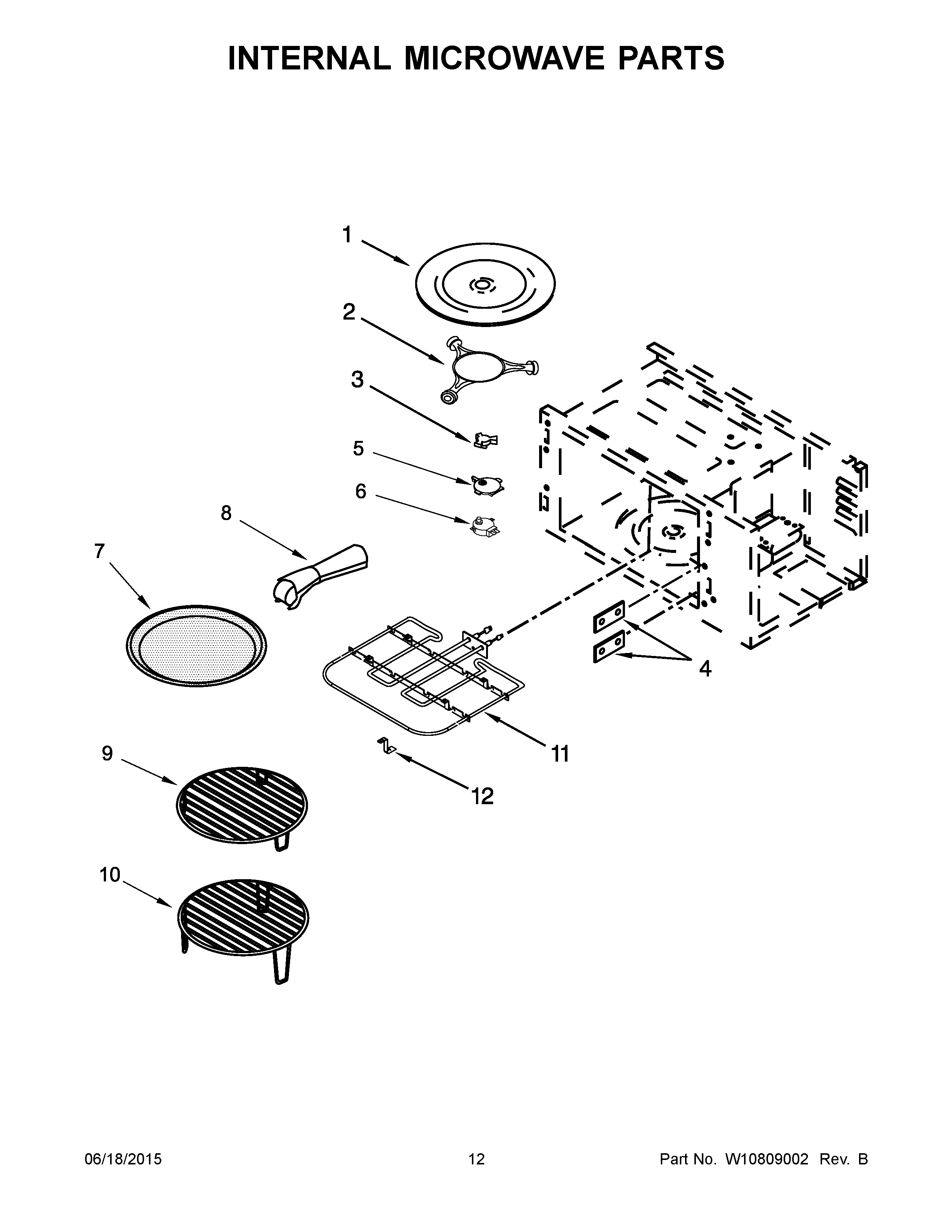 INTERNAL MICROWAVE PARTS

1

2

3

5

6

8

7

4

11

12

9

10

06/18/2015

12

Part No. W10809002 Rev. B