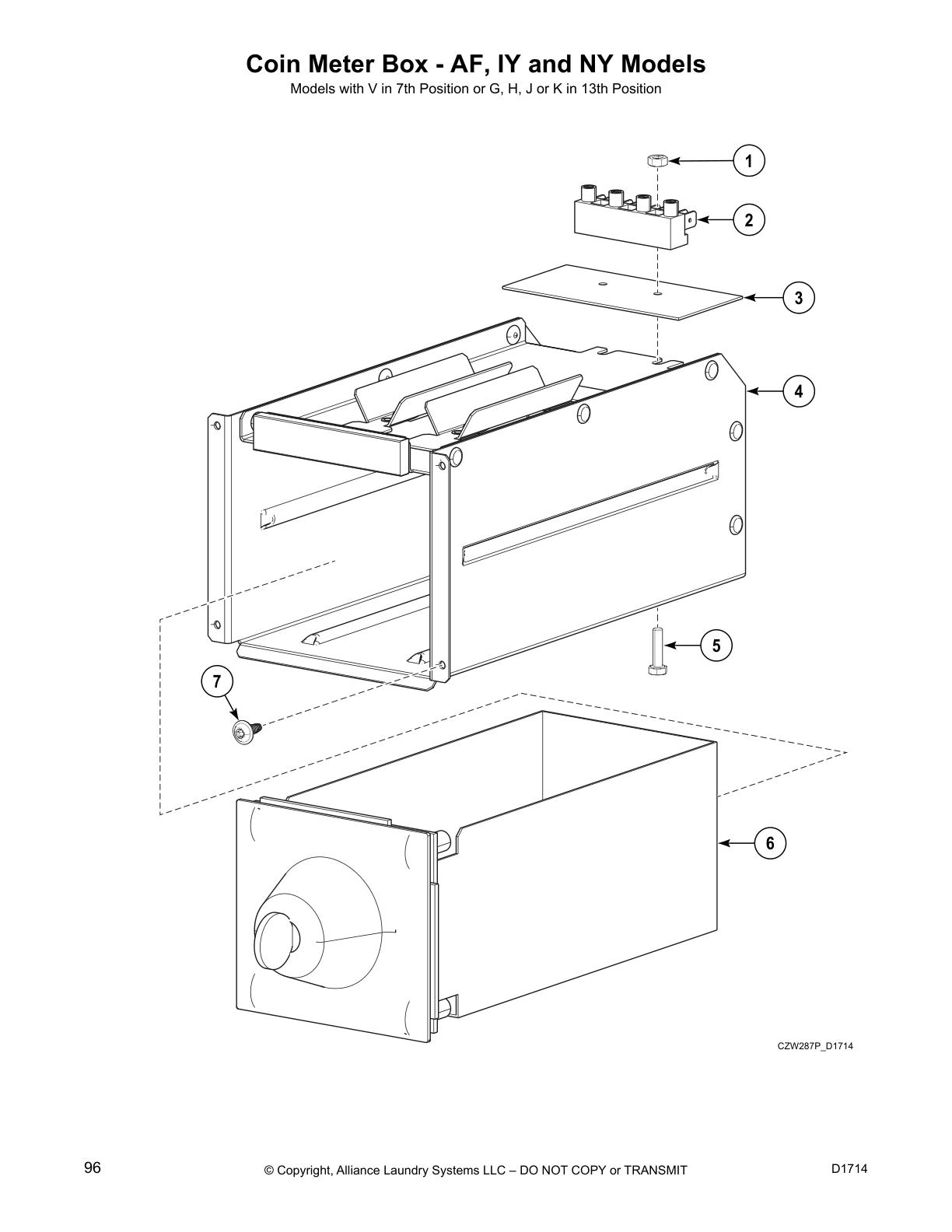 Coin Meter Box - AF, IY and NY Models
Models with V in 7th Position or G, H, J or K in 13th Position

1
2
3
4
5
7
6

CZW287P_D1714

96
© Copyright, Alliance Laundry Systems LLC – DO NOT COPY or TRANSMIT
D1714