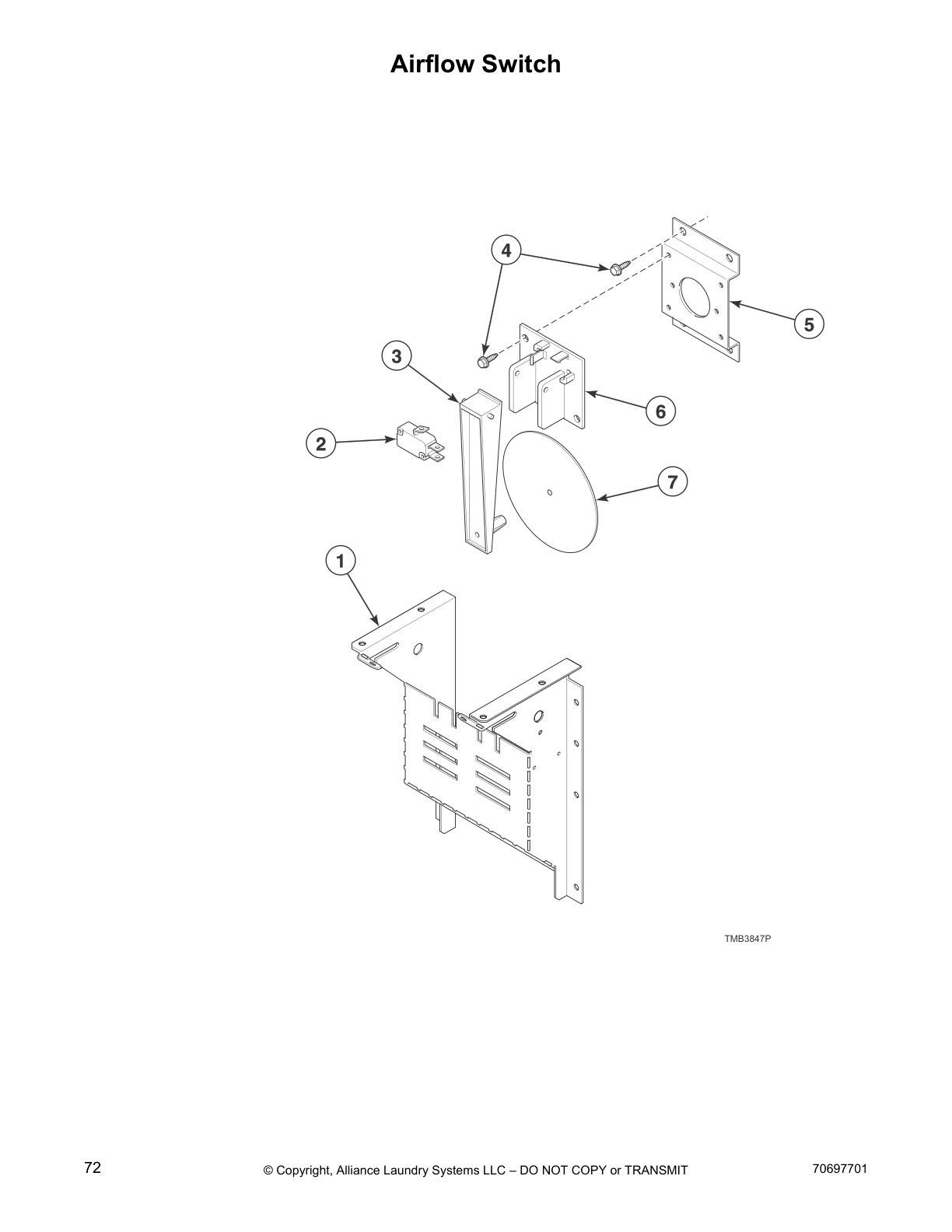 Airflow Switch

4

5

3

6

2

7

1

TMB3847P

72

© Copyright, Alliance Laundry Systems LLC – DO NOT COPY or TRANSMIT

70697701