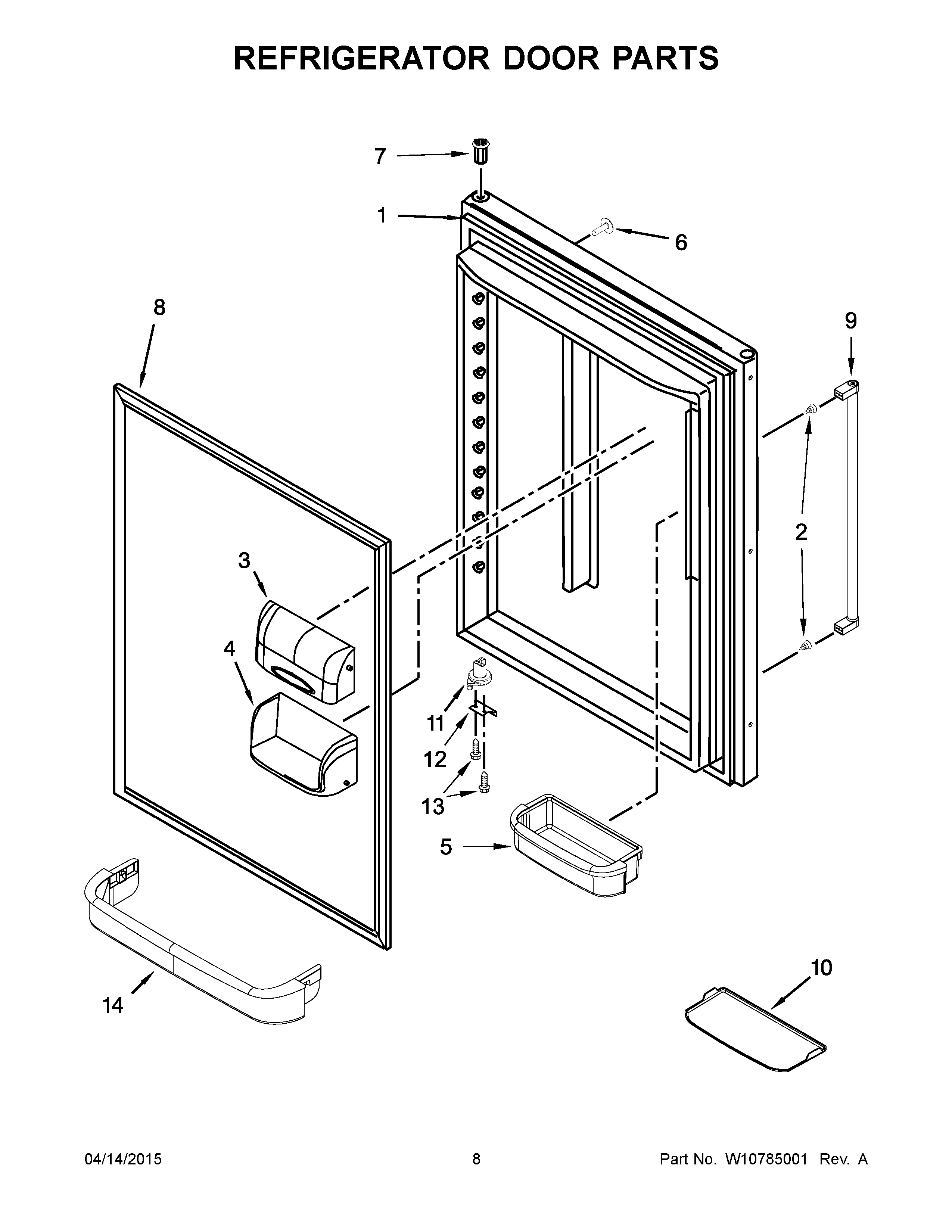 REFRIGERATOR DOOR PARTS

7
1
6
8
9
2
3
4
11
12
13
5
14
10

04/14/2015
8
Part No. W10785001 Rev. A