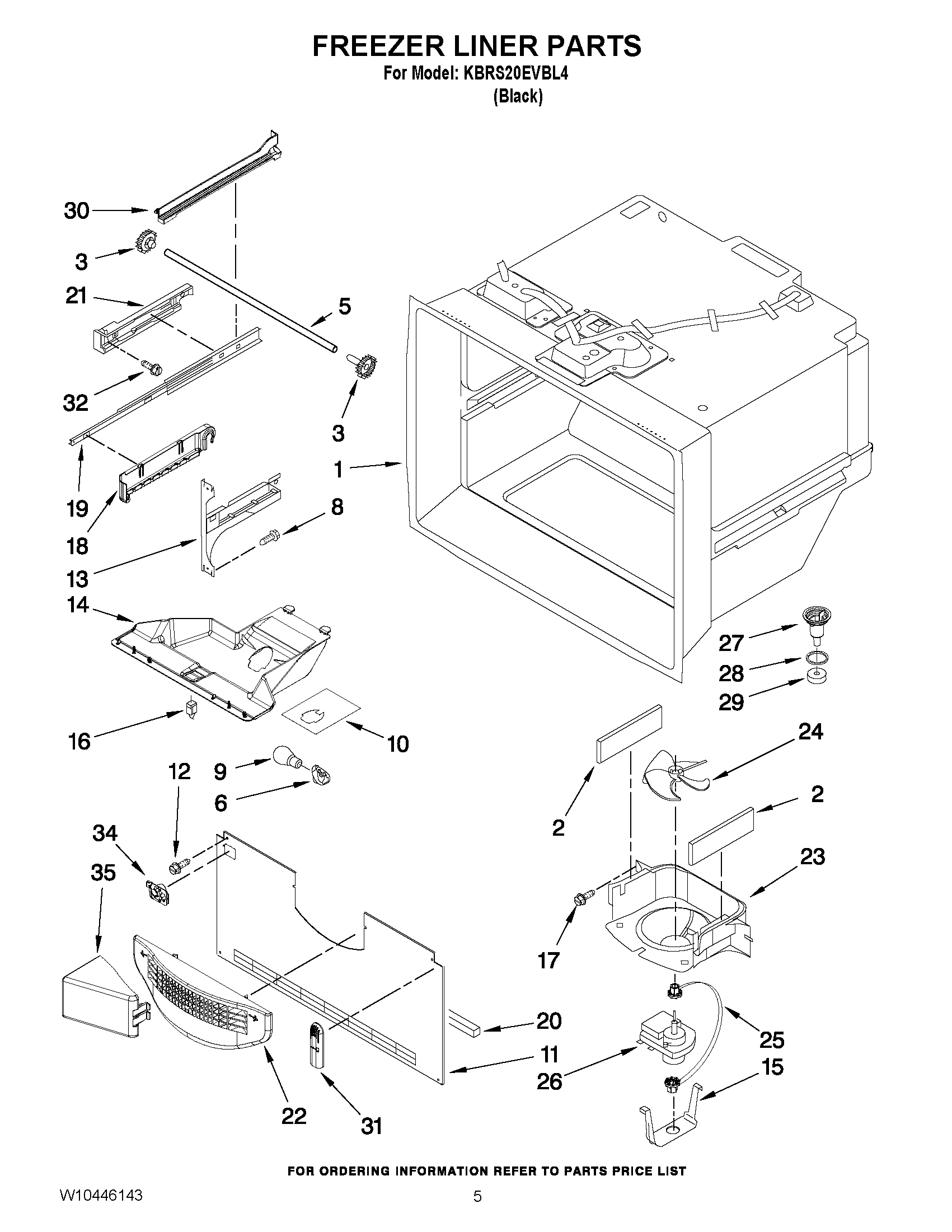 FREEZER LINER PARTS
For Model: KBRS20EVBL4
(Black)

30
3
21
5
32
3
1
19
18
8
13
14
27
28
29
16
10
24
12
9
6
2
2
34
35
23
17
20
25
11
26
15
22
31

FOR ORDERING INFORMATION REFER TO PARTS PRICE LIST

W10446143
5