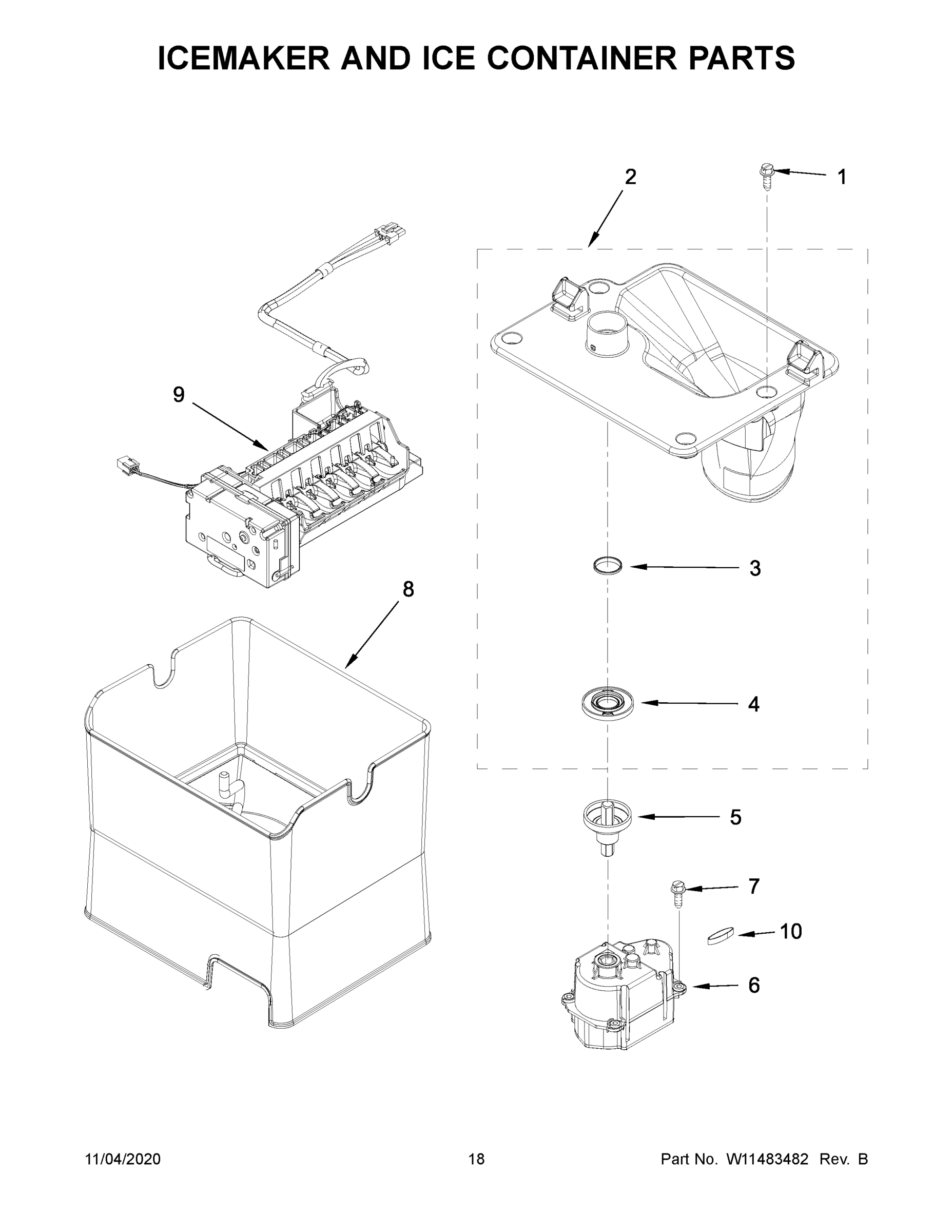 ICEMAKER AND ICE CONTAINER PARTS

2

1

9

3

8

4

5

7

10

6

11/04/2020

18

Part No. W11483482 Rev. B