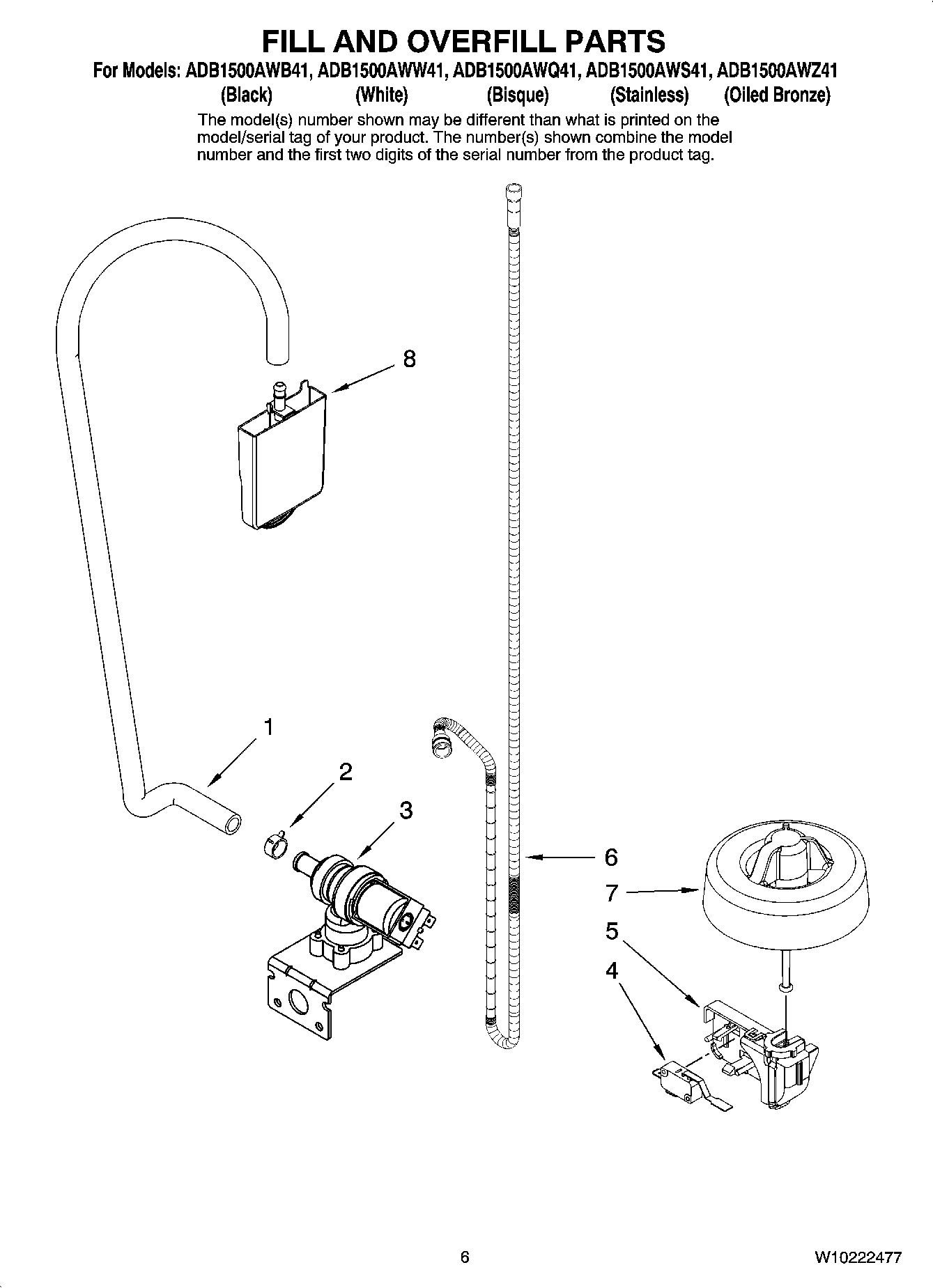 FILL AND OVERFILL PARTS

For Models: ADB1500AWB41, ADB1500AWW41, ADB1500AWQ41, ADB1500AWS41, ADB1500AWZ41
(Black) (White) (Bisque) (Stainless) (Oiled Bronze)

The model(s) number shown may be different than what is printed on the model/serial tag of your product. The number(s) shown combine the model number and the first two digits of the serial number from the product tag.

8

1

2

3

6

7

5

4

6

W10222477