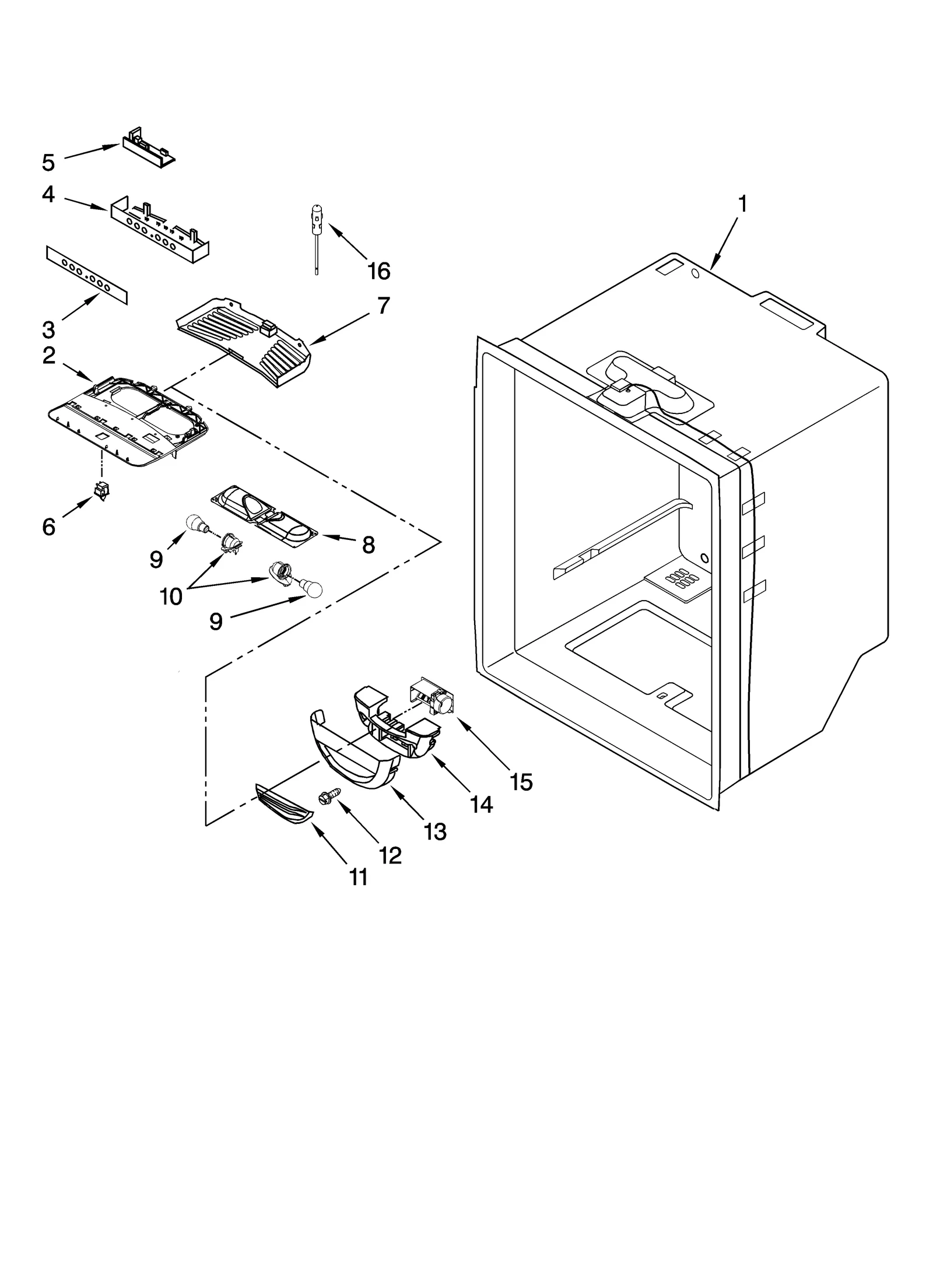 5
4
1
16
3
7
2
6
8
9
10
9
15
14
13
12
11