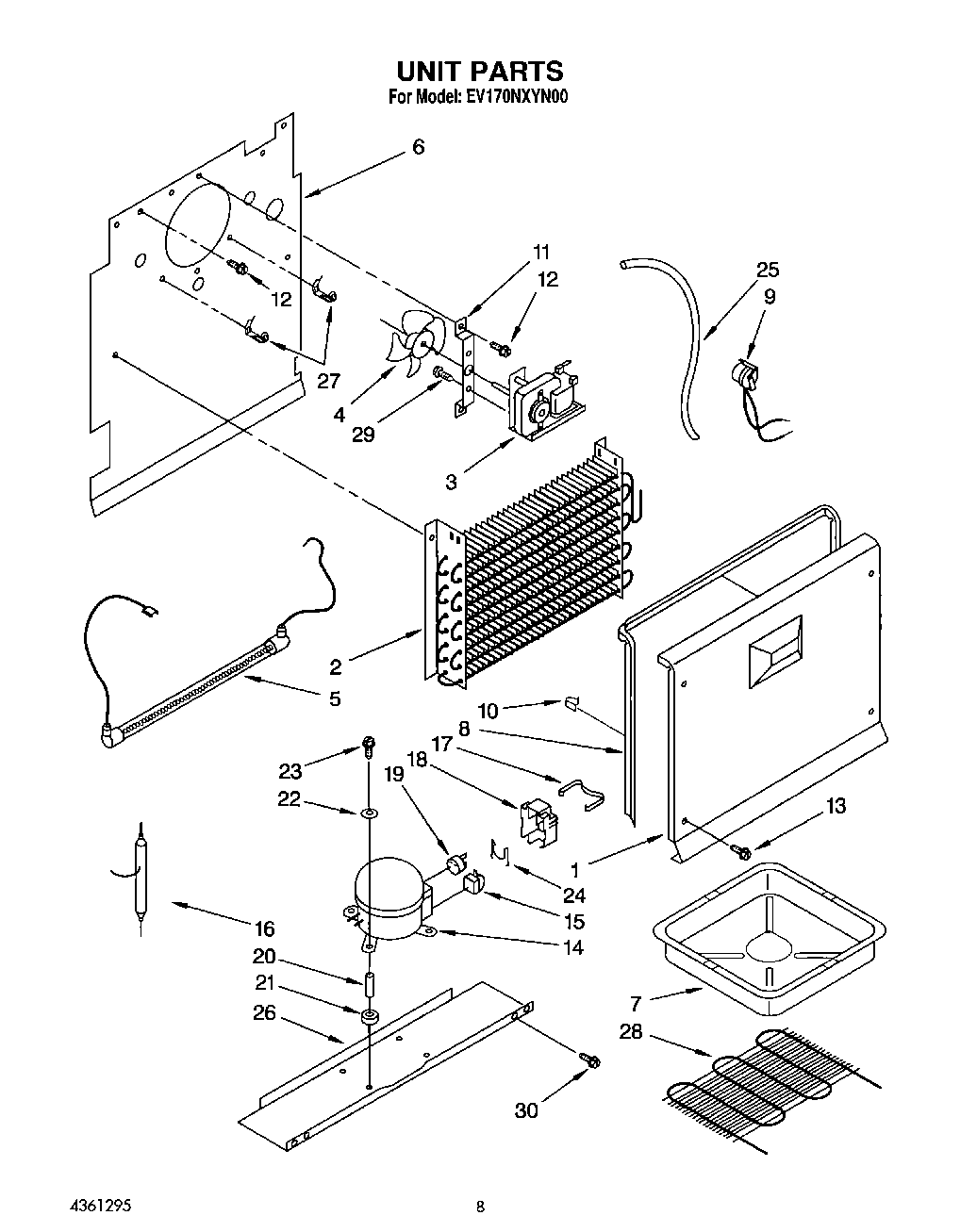 UNIT PARTS
For Model: EV170NXYN00

6
11
12
25
9
12
27
4
29
3
2
5
10
8
17
18
19
23
22
13
1
24
15
14
16
20
21
26
7
28
30

4361295
8