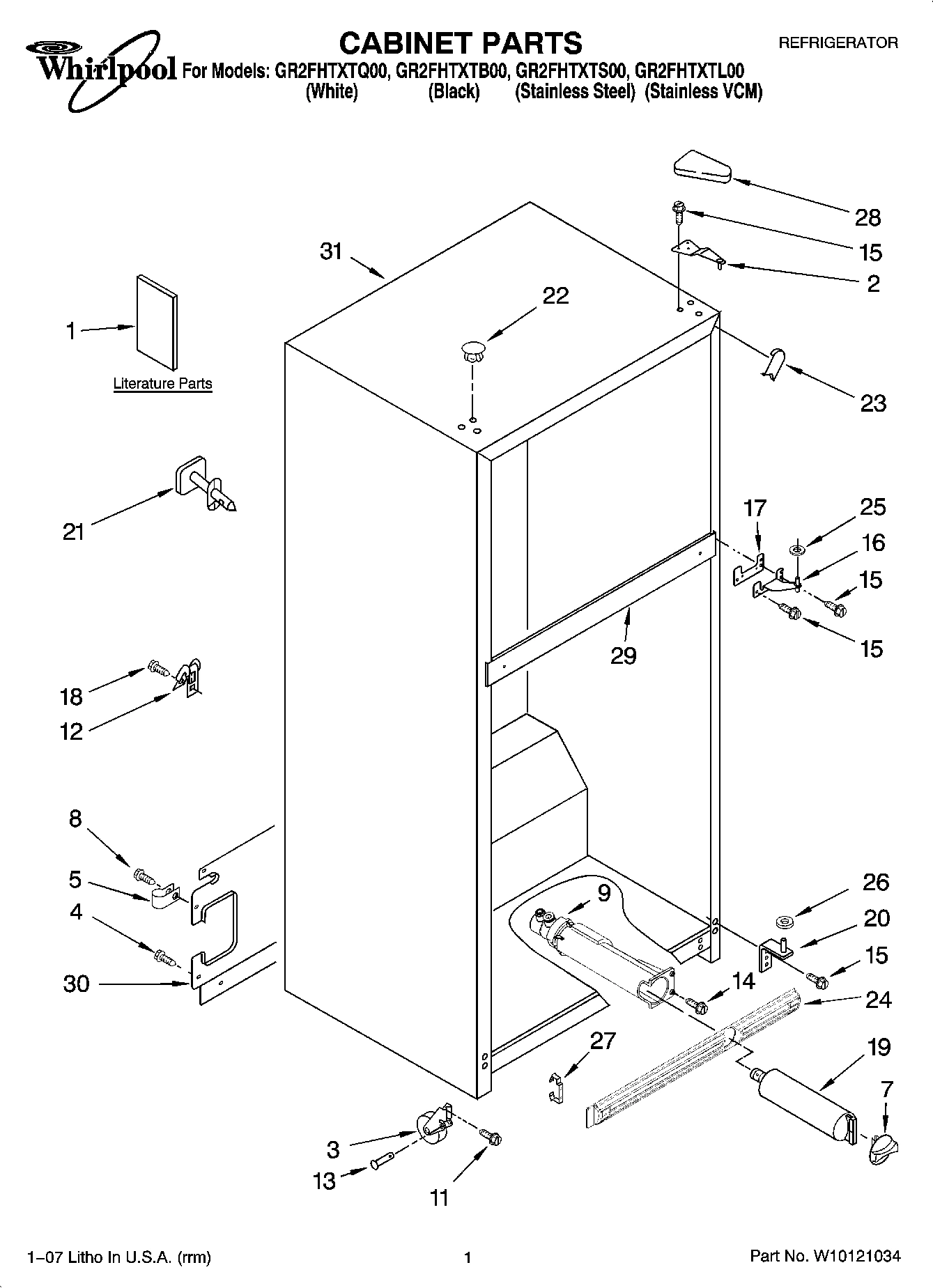 Whirlpool

CABINET PARTS

REFRIGERATOR

For Models: GR2FHTXTQ00, GR2FHTXTB00, GR2FHTXTS00, GR2FHTXTL00
(White) (Black) (Stainless Steel) (Stainless VCM)

28
15
2
31
22
1
Literature Parts
23
21
17
25
16
15
15
29
18
12
8
5
4
30
9
26
20
15
14
24
27
19
7
3
13
11

1–07 Litho In U.S.A. (rrm)

1

Part No. W10121034