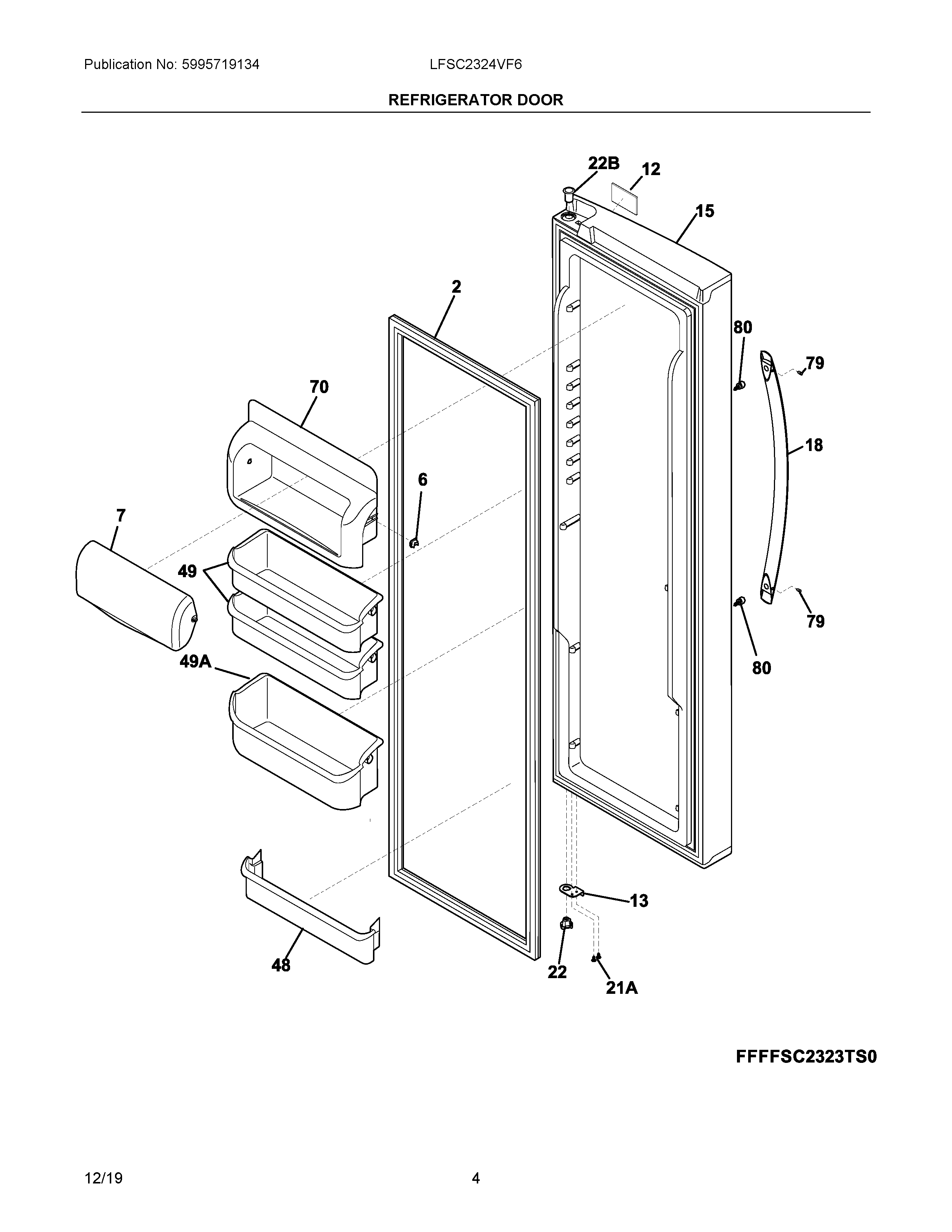 Publication No: 5995719134

LFSC2324VF6

REFRIGERATOR DOOR

22B
12
15
2
80
79
70
18
6
7
49
79
80
49A
13
48
22
21A

FFFFSC2323TS0

12/19

4