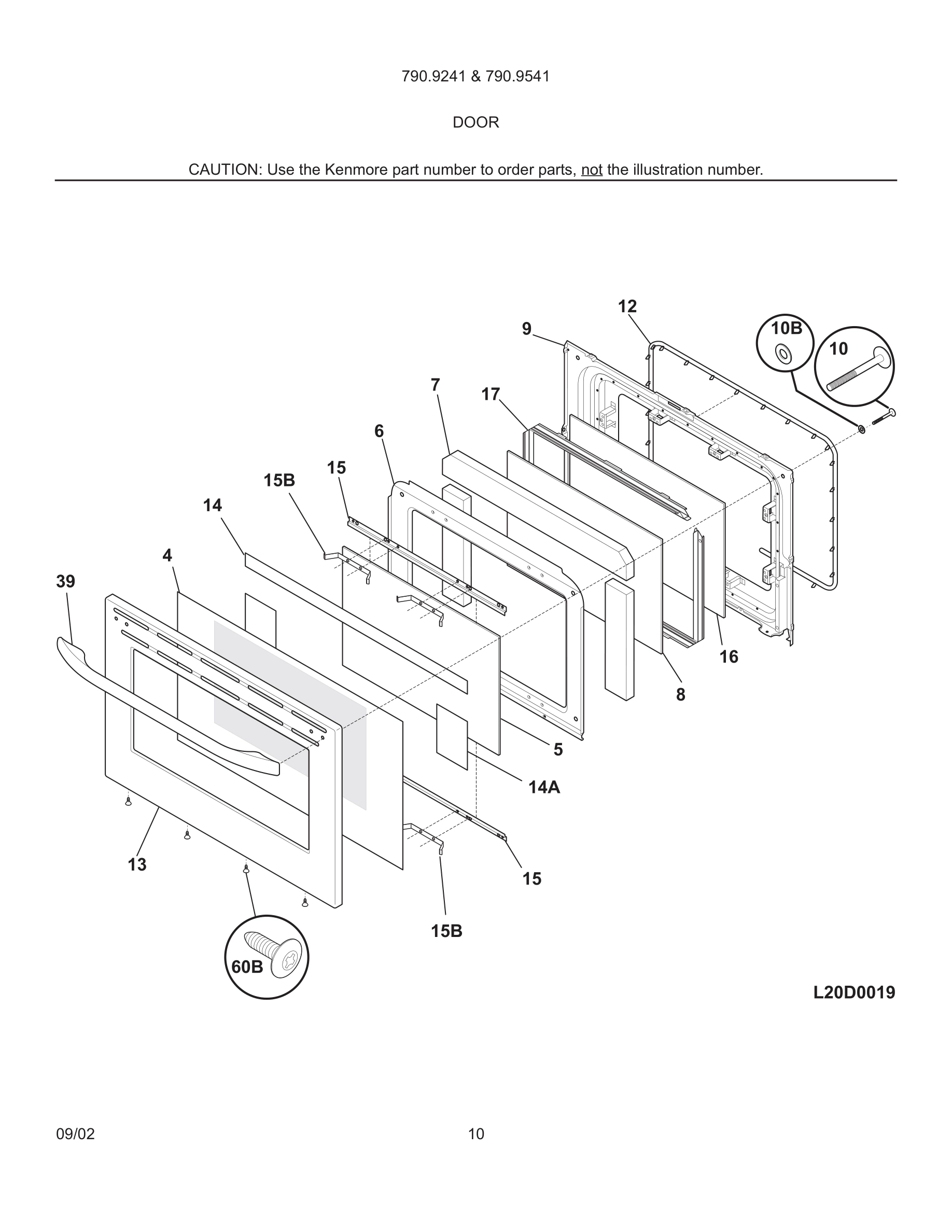 790.9241 & 790.9541

DOOR

CAUTION: Use the Kenmore part number to order parts, not the illustration number.

12
9
10B
10
7
17
6
15
15B
14
4
39
16
8
5
14A
13
15
15B
60B

L20D0019

09/02

10