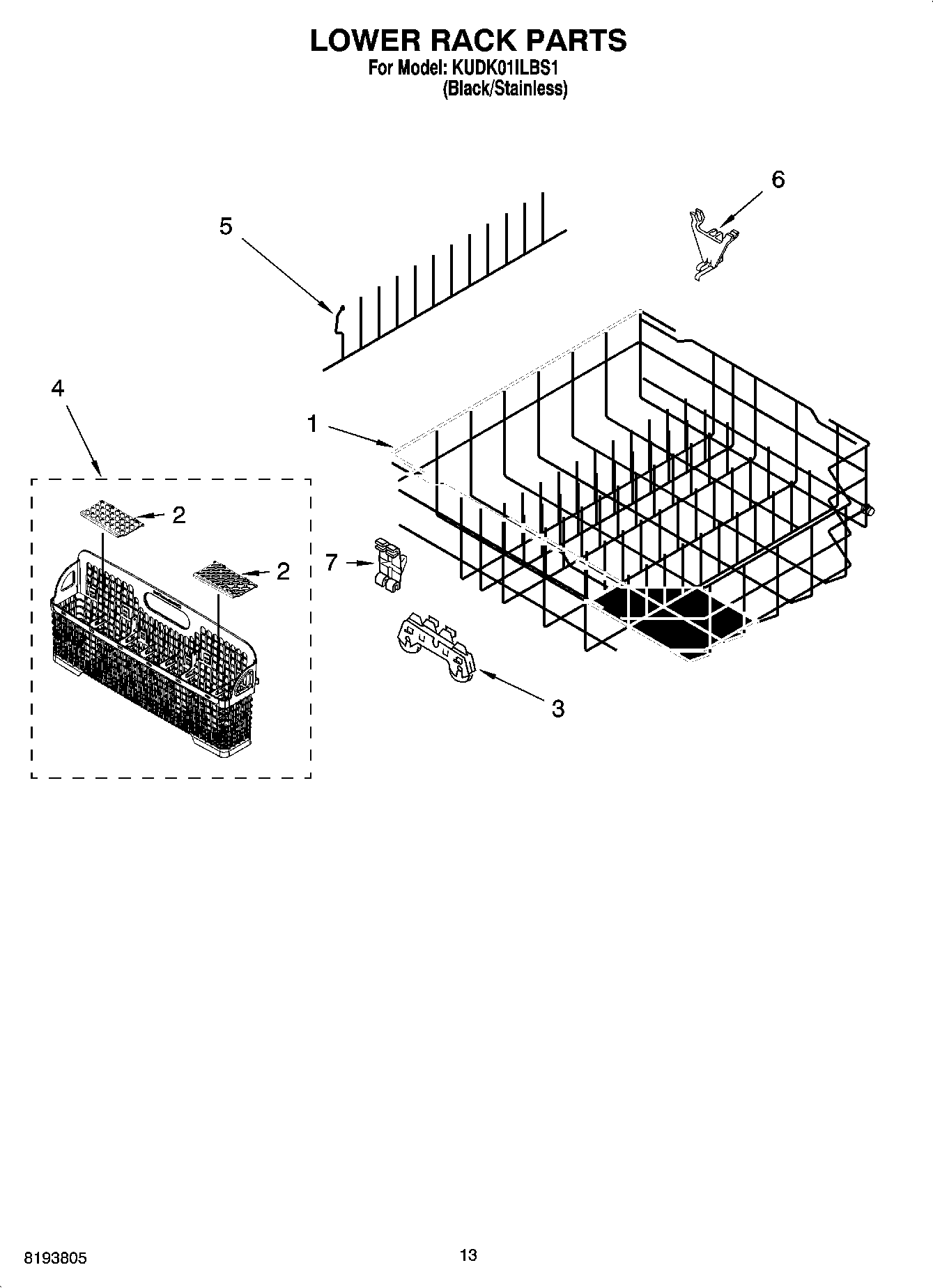 LOWER RACK PARTS
For Model: KUDK01ILBS1
(Black/Stainless)

6
5
4
1
2
2
7
3

8193805
13