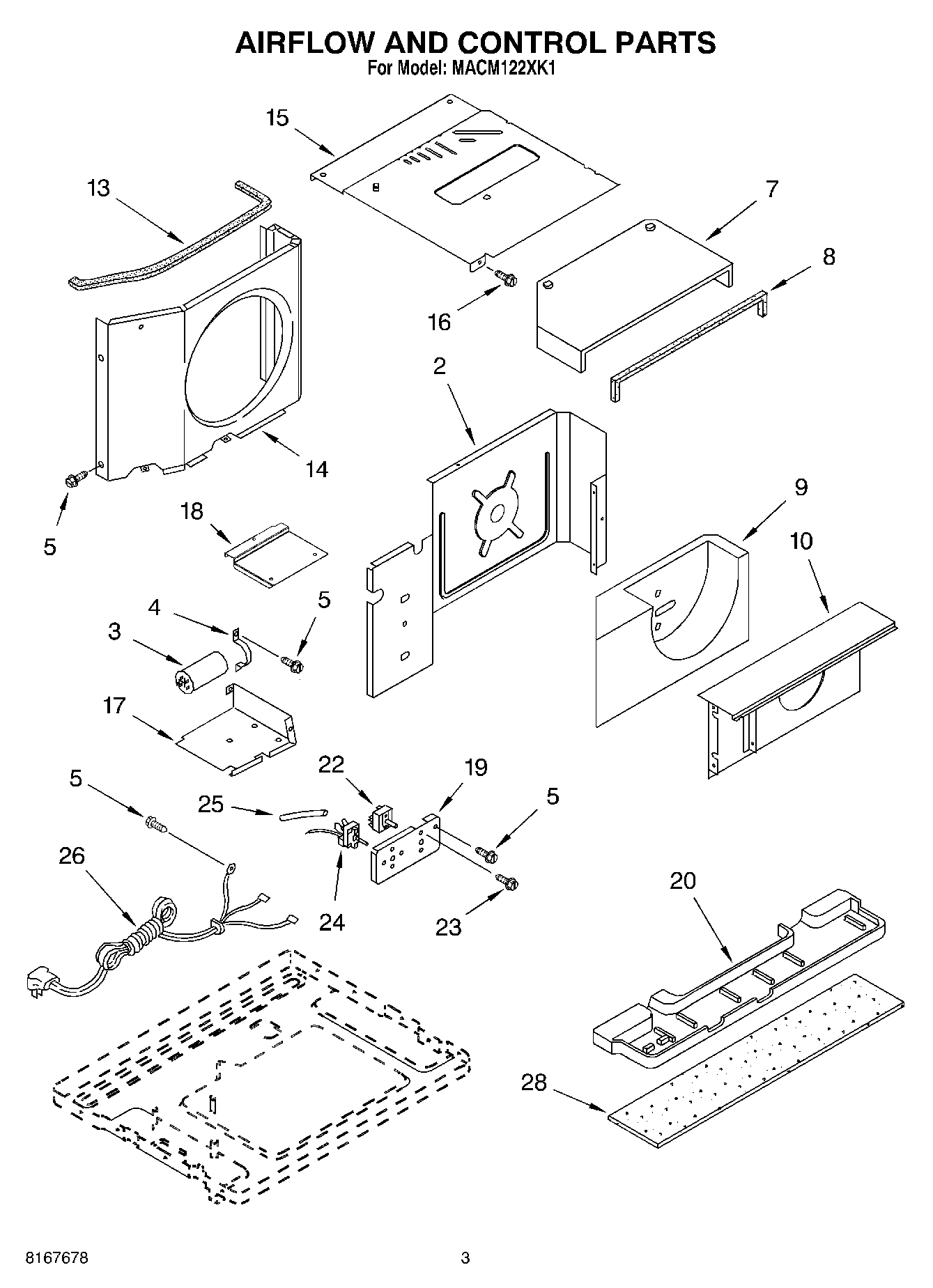 AIRFLOW AND CONTROL PARTS
For Model: MACM122XK1

15
13
7
8
16
2
14
5
18
9
10
4
5
3
17
22
19
5
25
5
26
24
23
20
28

8167678
3