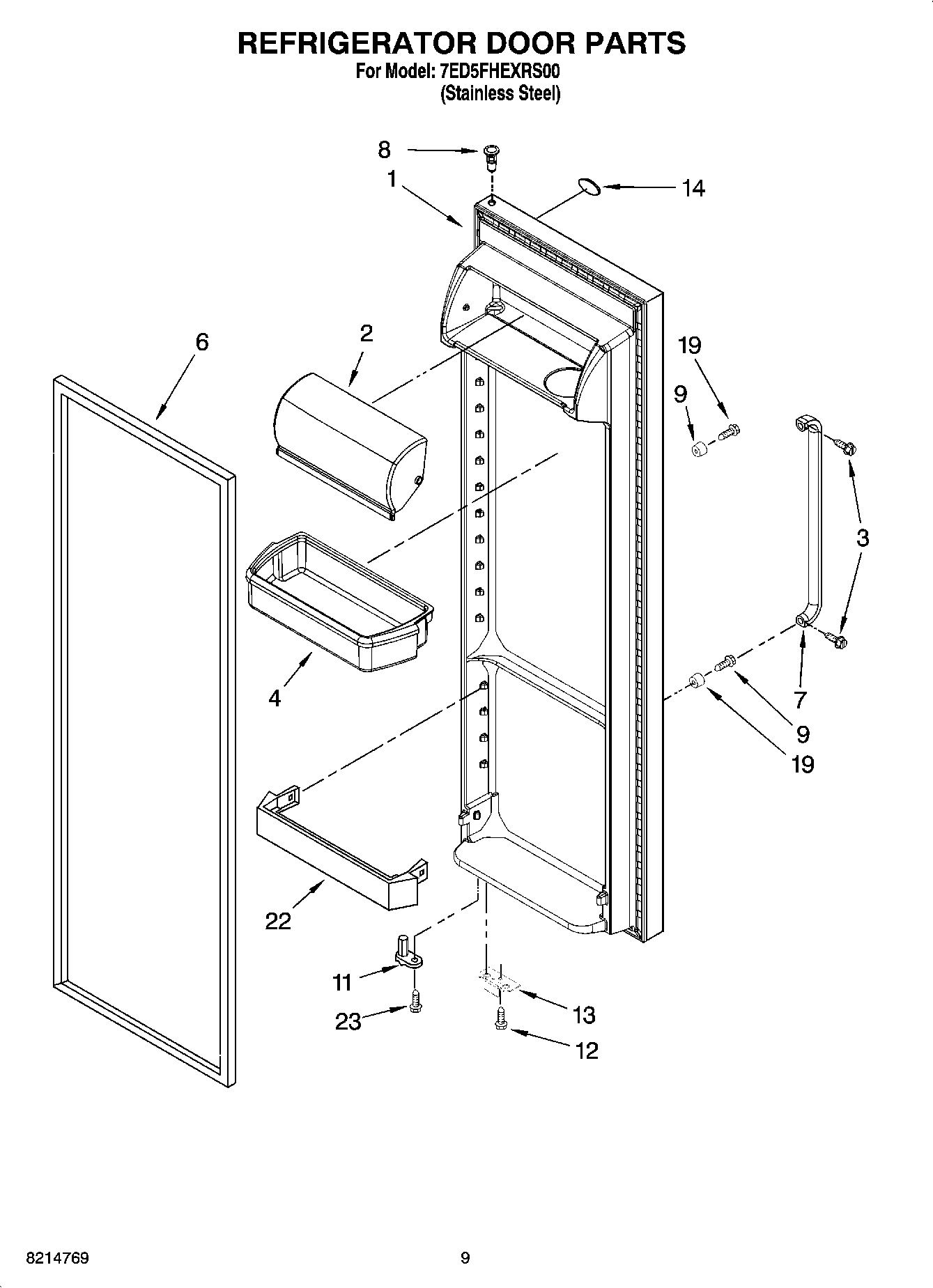 REFRIGERATOR DOOR PARTS
For Model: 7ED5FHEXRS00
(Stainless Steel)

8
1
14
6
2
19
9
3
4
7
9
19
22
11
23
13
12

8214769

9