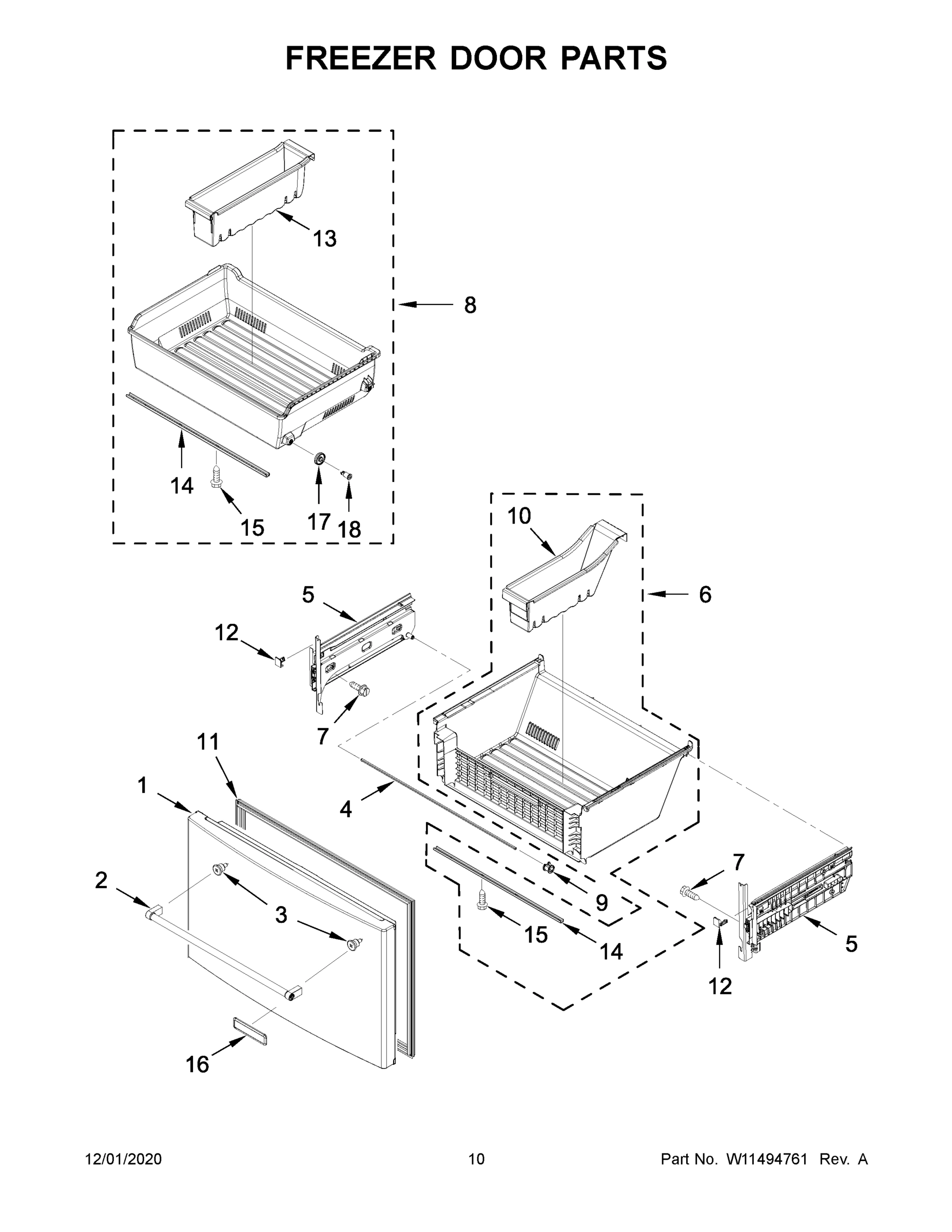 FREEZER DOOR PARTS

13
8
14
15
17
18
10
6
5
12
7
11
1
4
2
3
9
7
15
14
5
12
16

12/01/2020
10
Part No. W11494761 Rev. A