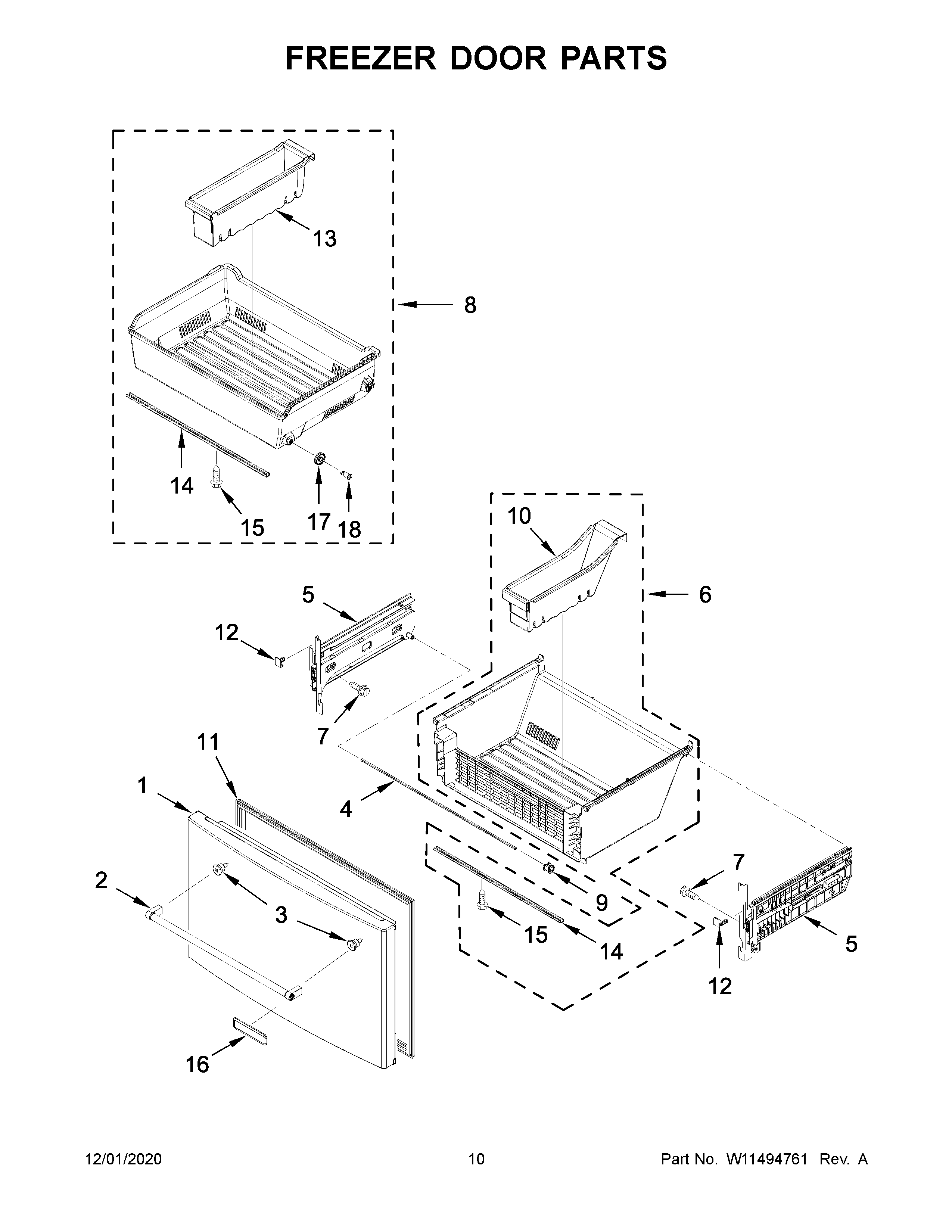 FREEZER DOOR PARTS

13

8

14

15

17

18

10

6

5

12

7

11

1

4

2

3

9

7

15

14

5

12

16

12/01/2020

10

Part No. W11494761 Rev. A