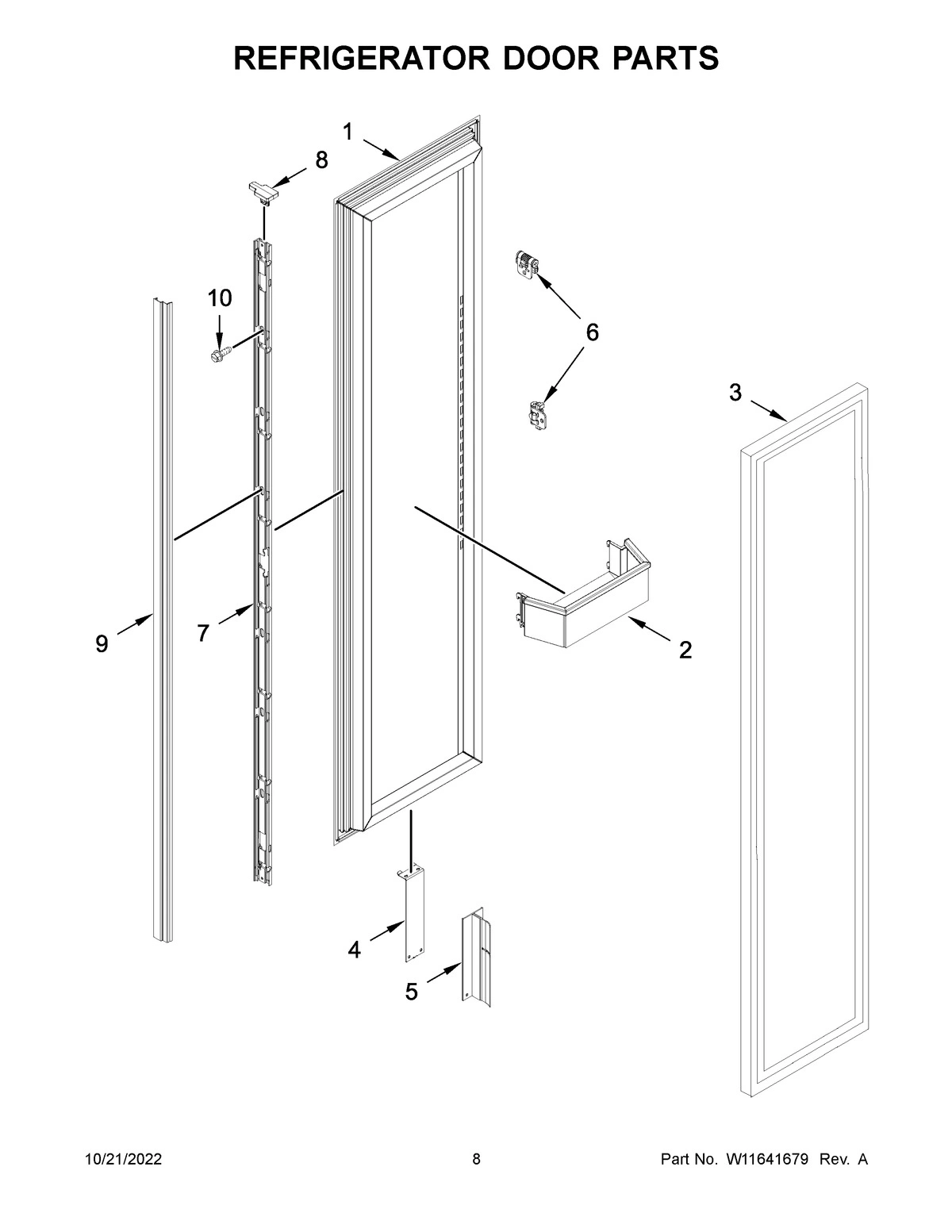 REFRIGERATOR DOOR PARTS

1

8

10

6

3

9

7

2

4

5

10/21/2022

8

Part No. W11641679 Rev. A