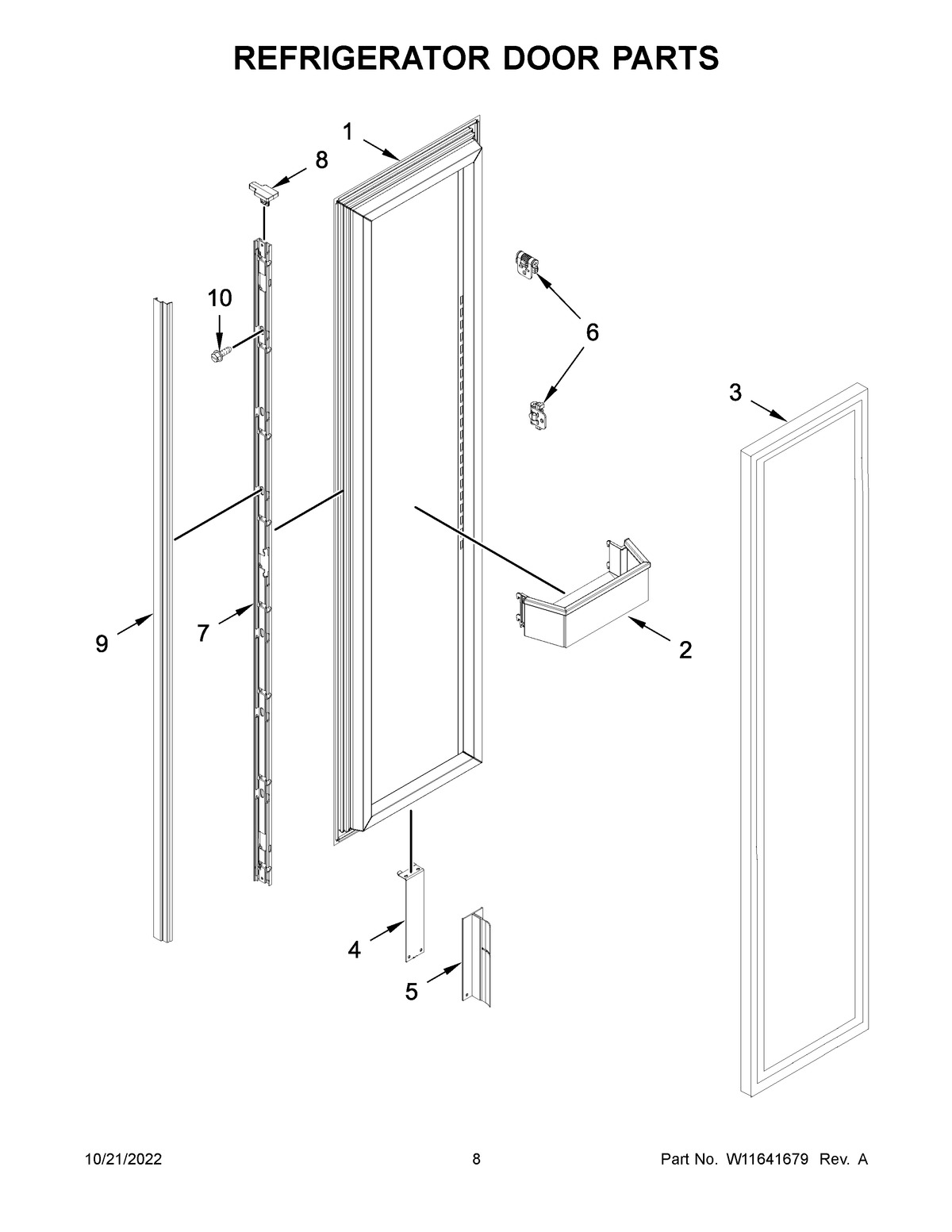 REFRIGERATOR DOOR PARTS

1

8

10

6

3

9

7

2

4

5

10/21/2022

8

Part No. W11641679 Rev. A