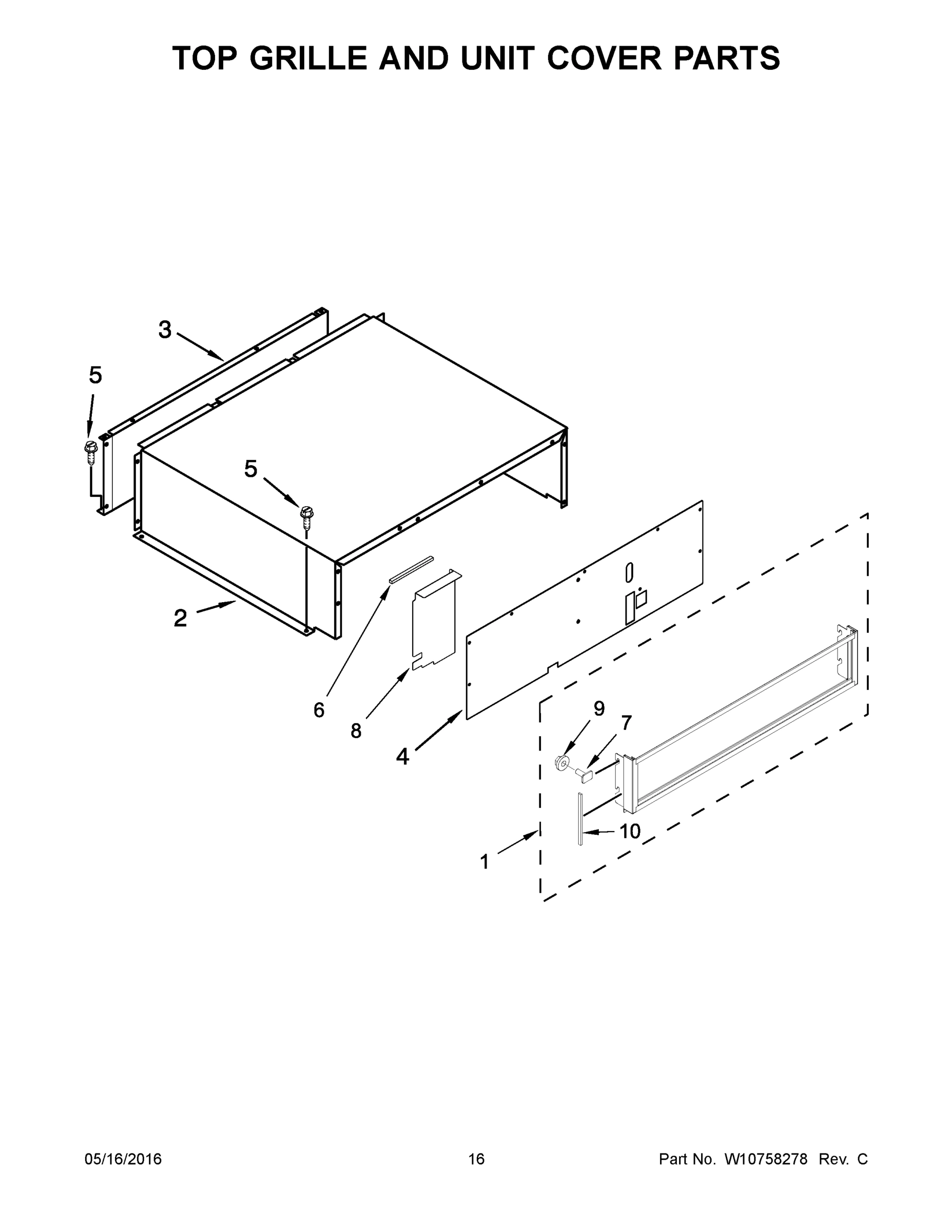 TOP GRILLE AND UNIT COVER PARTS

3
5
5
2
6
8
4
9
7
10
1

05/16/2016
16
Part No. W10758278 Rev. C