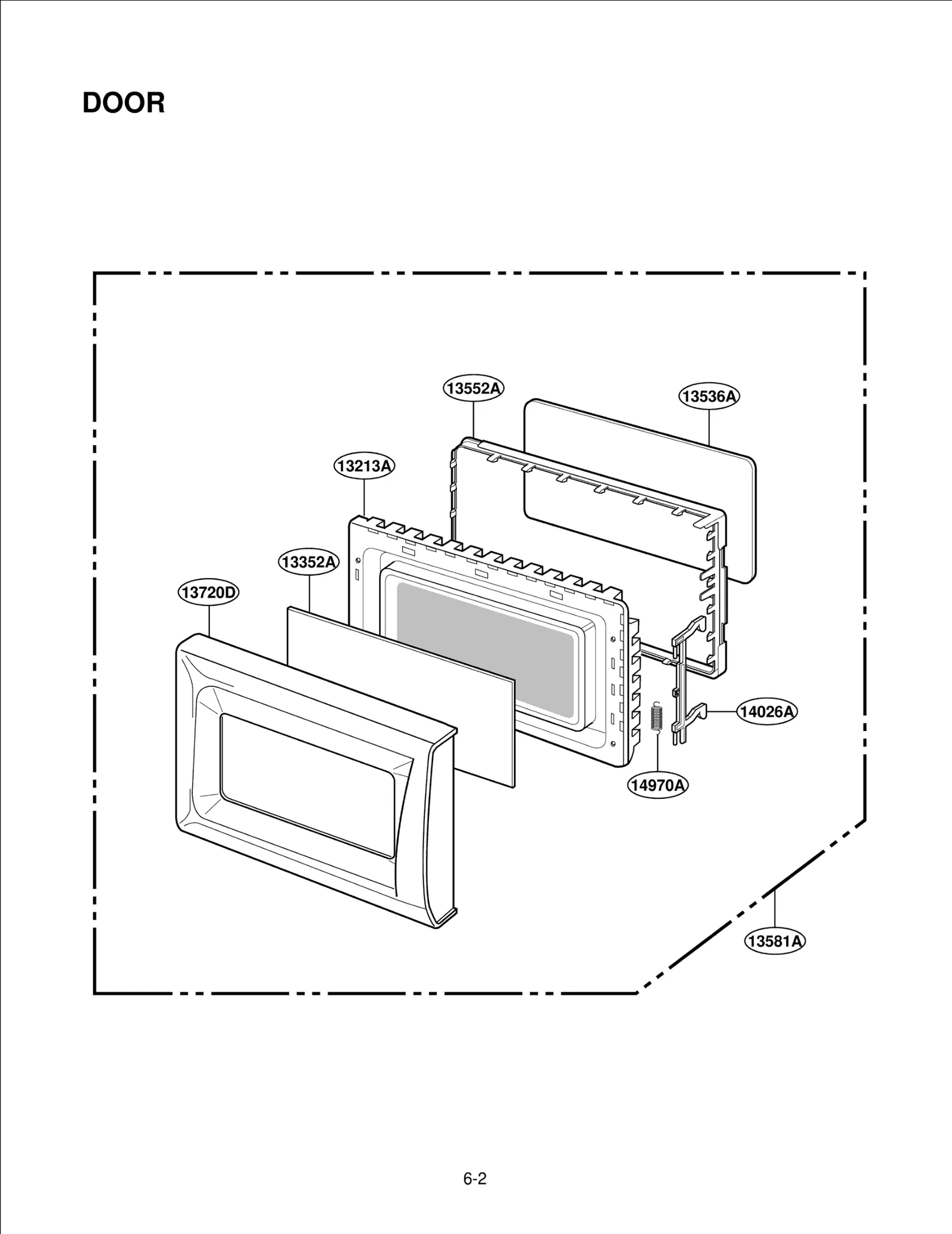 DOOR

13552A

13536A

13213A

13352A

13720D

14026A

14970A

13581A

6-2