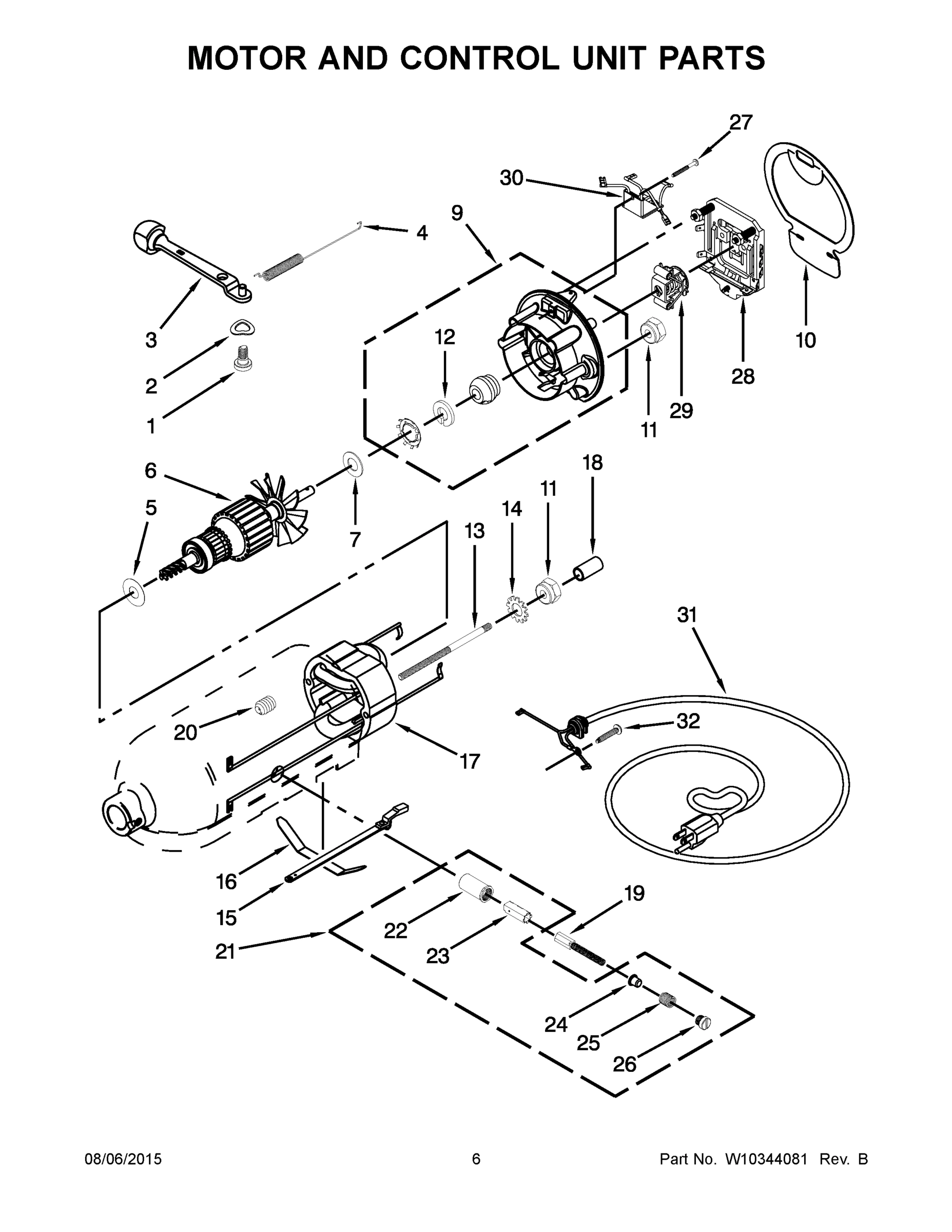 MOTOR AND CONTROL UNIT PARTS

27
30
9
4
3
2
1
12
10
28
29
11
6
5
7
18
11
14
13
31
32
20
17
16
15
19
22
23
21
24
25
26

08/06/2015
6
Part No. W10344081 Rev. B