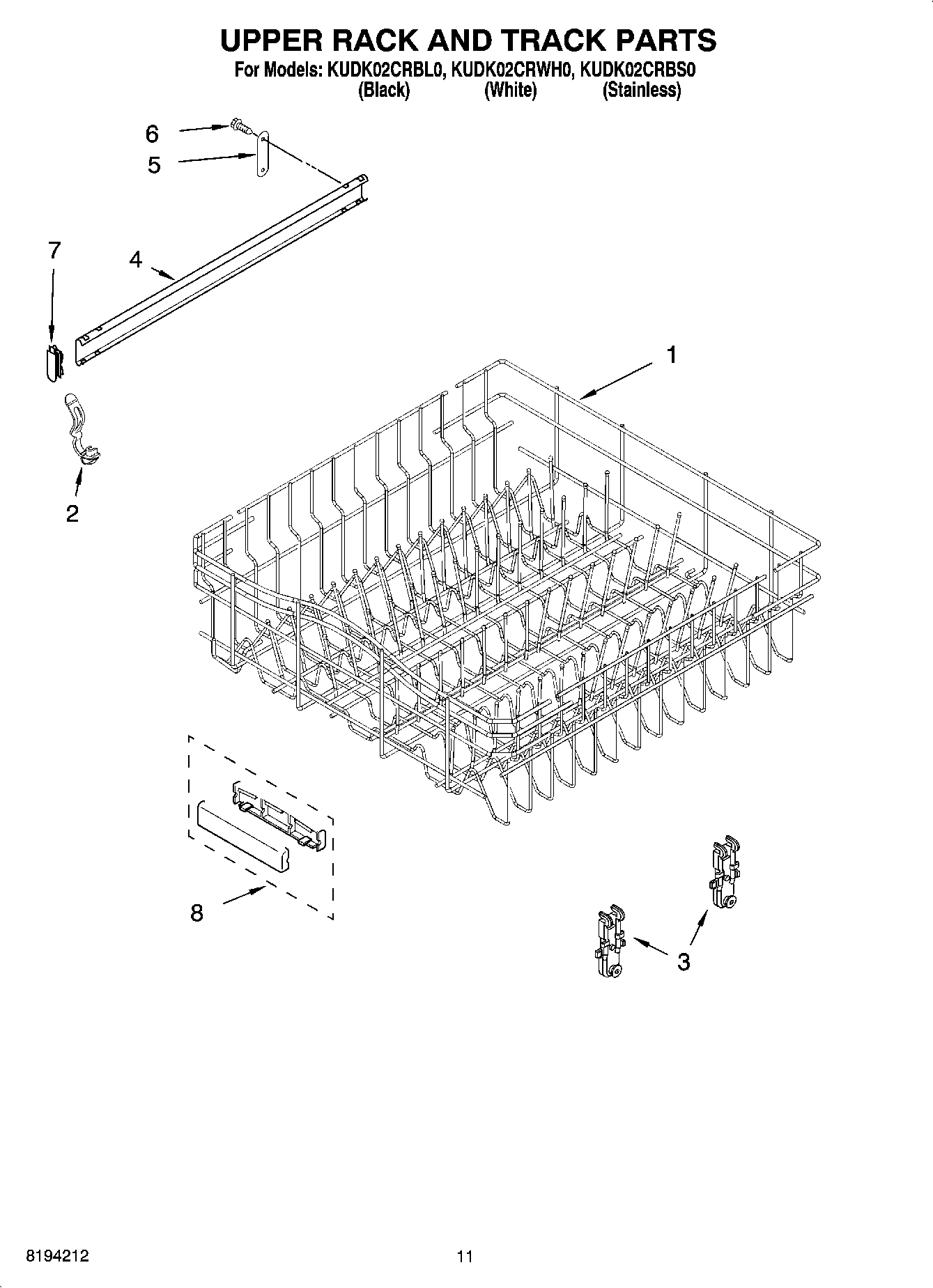 UPPER RACK AND TRACK PARTS

For Models: KUDK02CRBL0, KUDK02CRWH0, KUDK02CRBS0
(Black) (White) (Stainless)

6

5

7

4

1

2

8

3

8194212

11