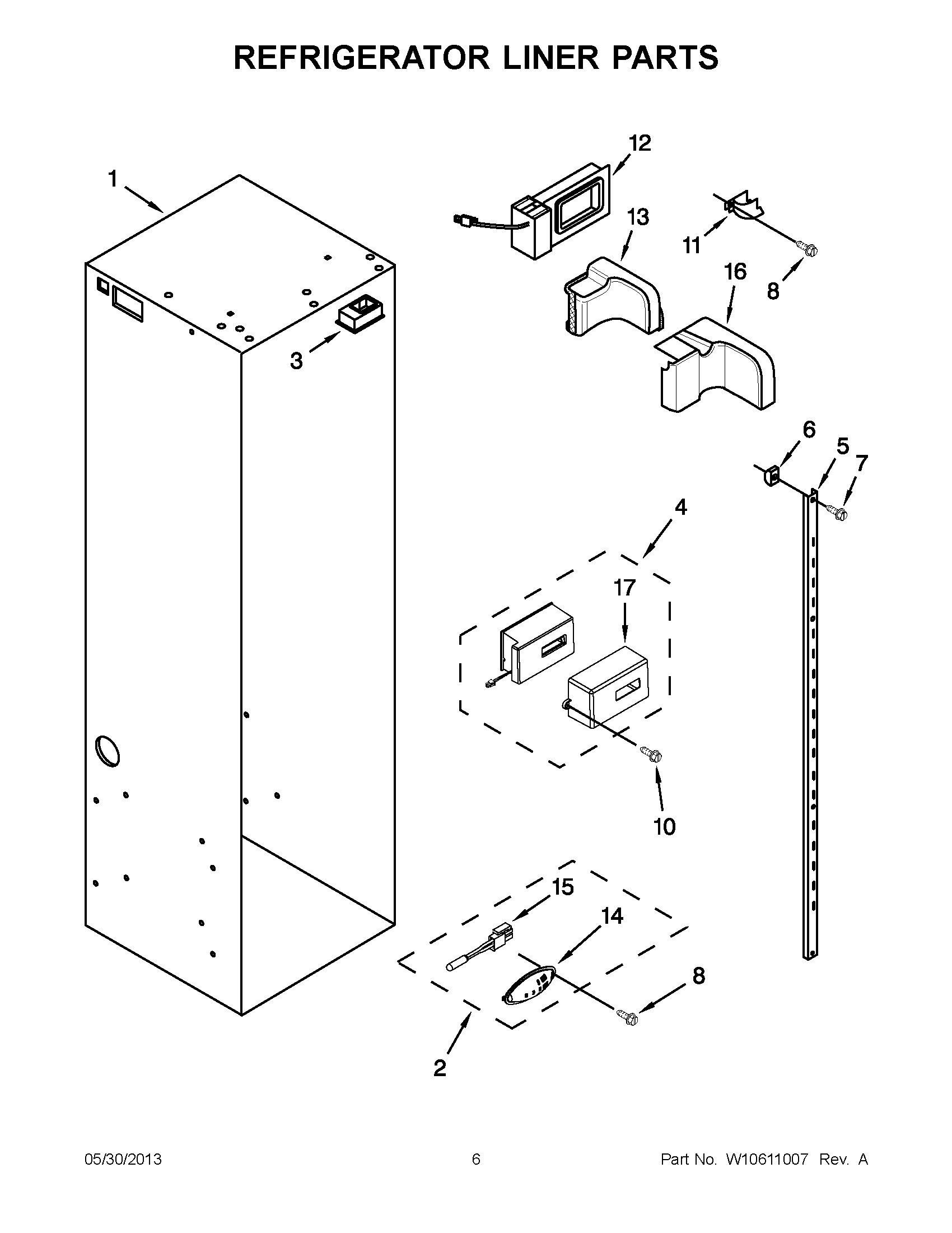 REFRIGERATOR LINER PARTS

1
12
13
11
8
16
3
6
5
7
4
17
10
15
14
8
2

05/30/2013
6
Part No. W10611007 Rev. A