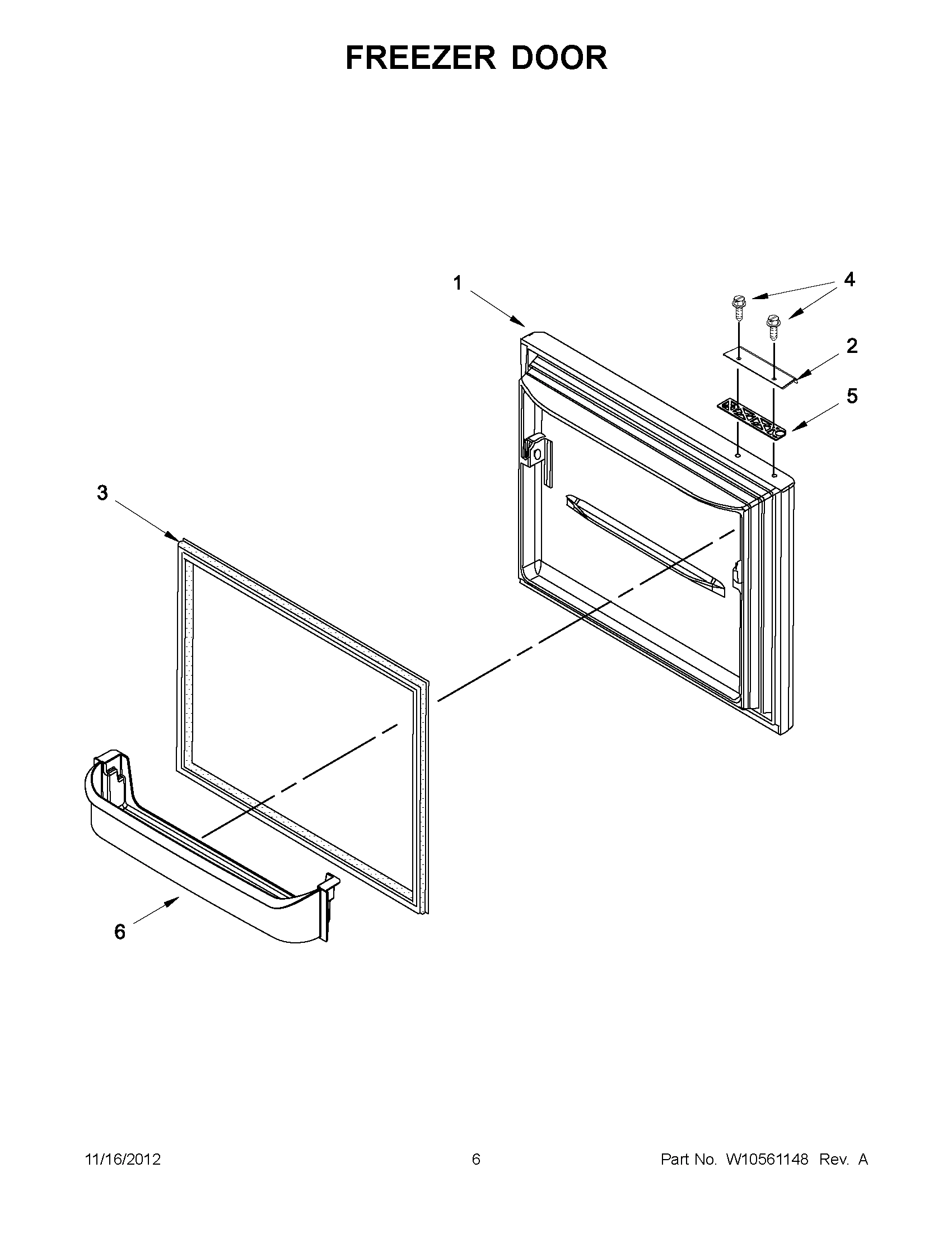 FREEZER DOOR

1

4

2

5

3

6

11/16/2012

6

Part No. W10561148 Rev. A