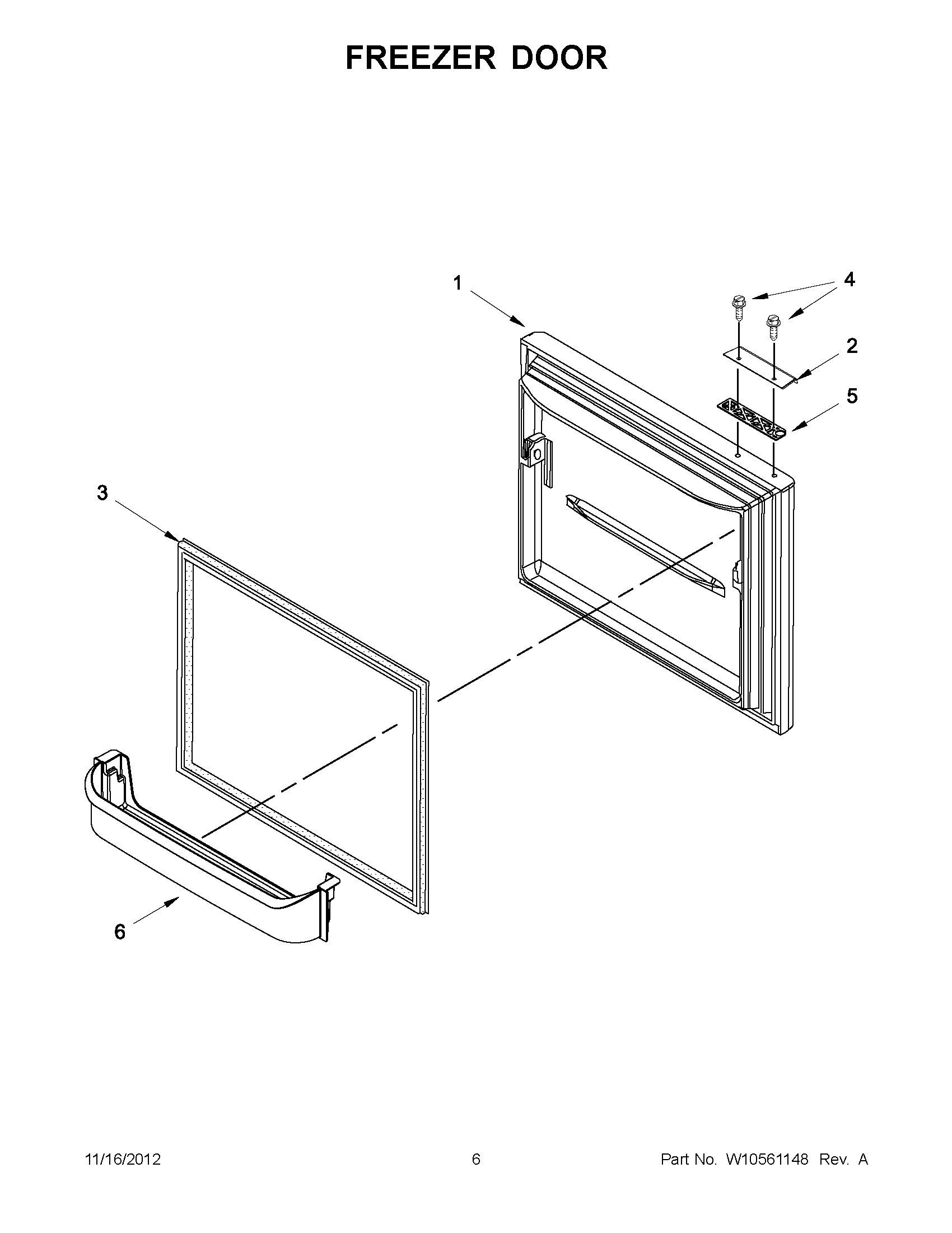 FREEZER DOOR

1

4

2

5

3

6

11/16/2012

6

Part No. W10561148 Rev. A