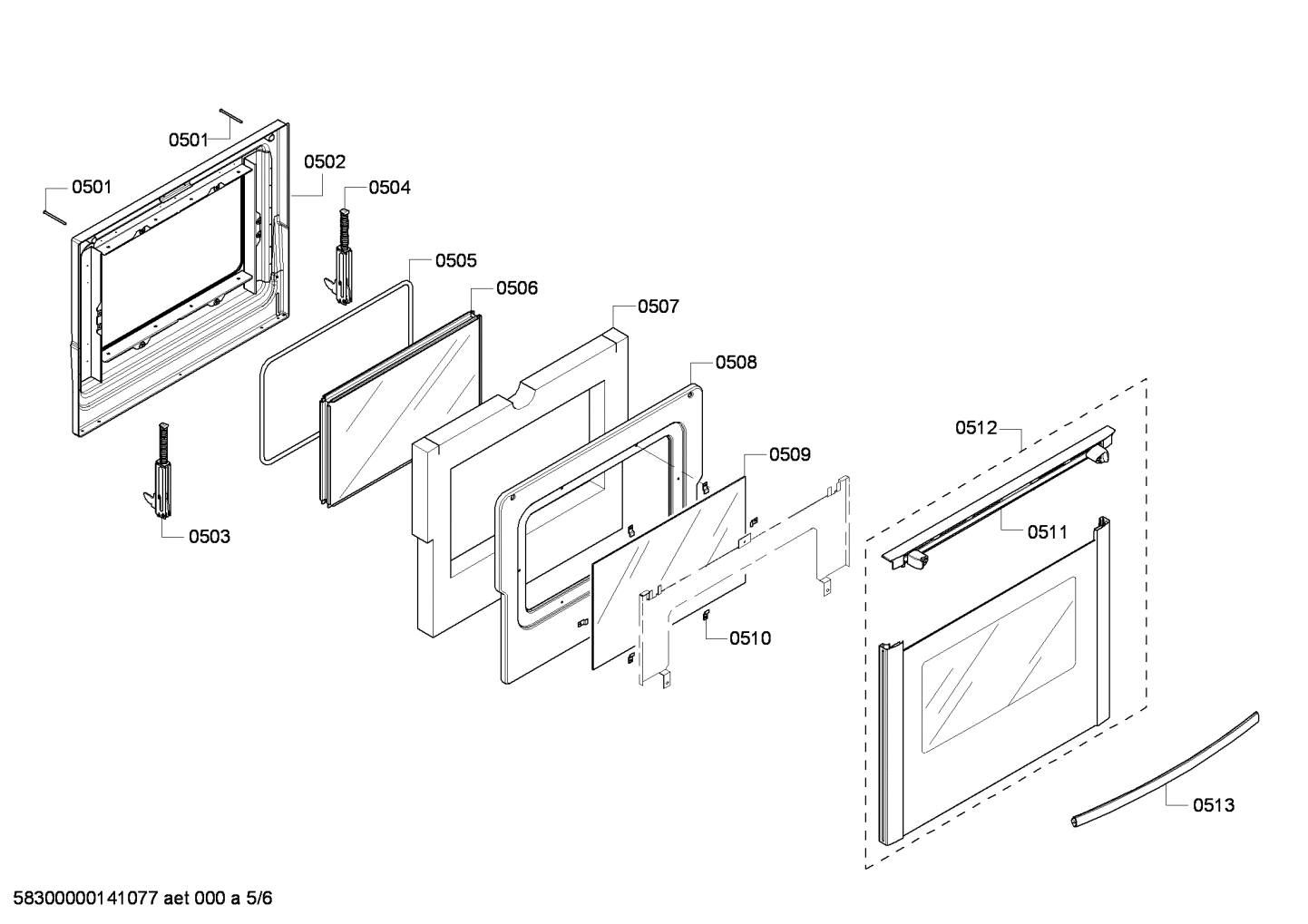 0501
0502
0501
0504
0505
0506
0507
0508
0512
0509
0511
0503
0510
0513

58300000141077 aet 000 a 5/6