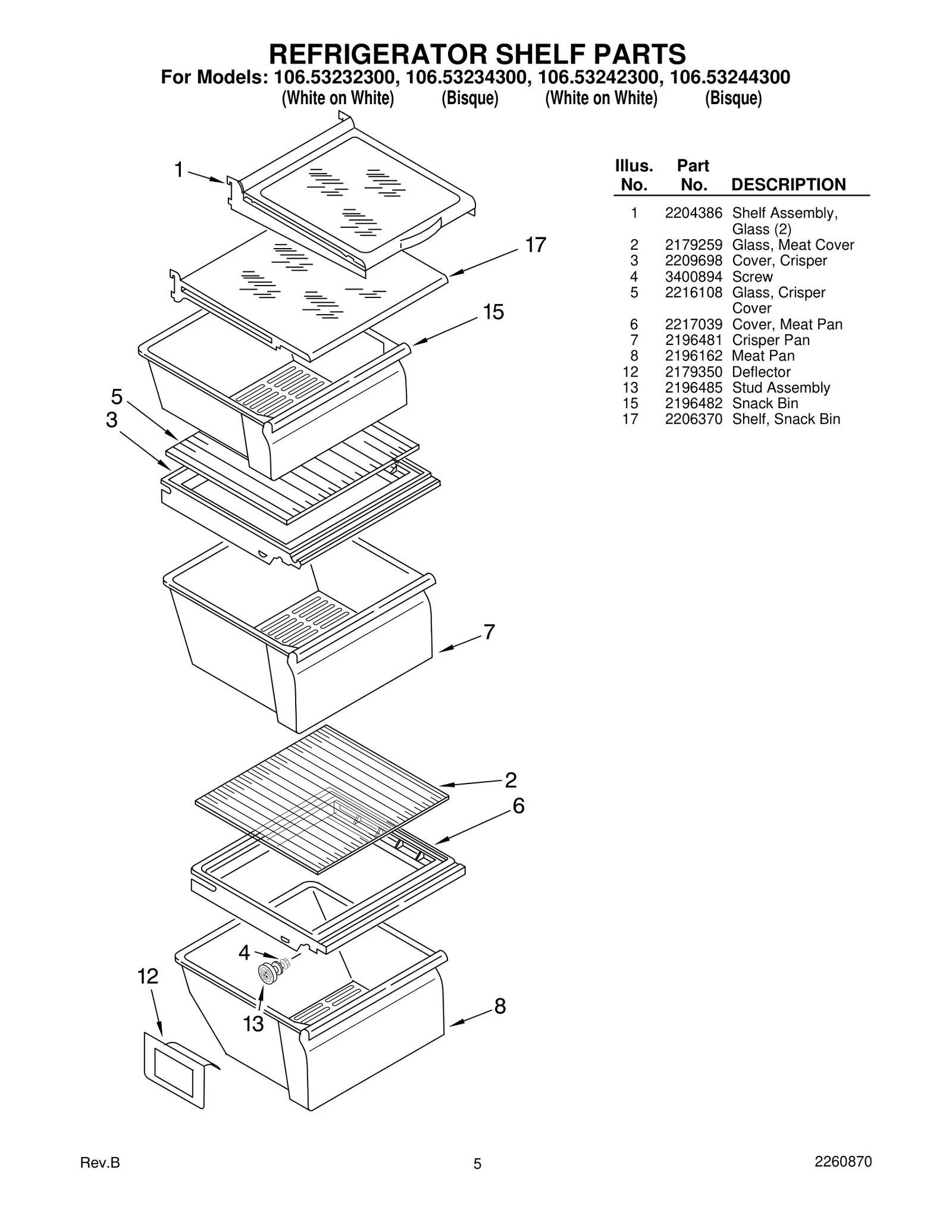 REFRIGERATOR SHELF PARTS
For Models: 106.53232300, 106.53234300, 106.53242300, 106.53244300
(White on White) (Bisque) (White on White) (Bisque)

1
17
15
5
3
7
2
6
4
12
13
8

| Illus. No. | Part No. | DESCRIPTION |
|---|---|---|
| 1 | 2204386 | Shelf Assembly, Glass (2) |
| 2 | 2179259 | Glass, Meat Cover |
| 3 | 2209698 | Cover, Crisper |
| 4 | 3400894 | Screw |
| 5 | 2216108 | Glass, Crisper Cover |
| 6 | 2217039 | Cover, Meat Pan |
| 7 | 2196481 | Crisper Pan |
| 8 | 2196162 | Meat Pan |
| 12 | 2179350 | Deflector |
| 13 | 2196485 | Stud Assembly |
| 15 | 2196482 | Snack Bin |
| 17 | 2206370 | Shelf, Snack Bin |

Rev.B
5
2260870