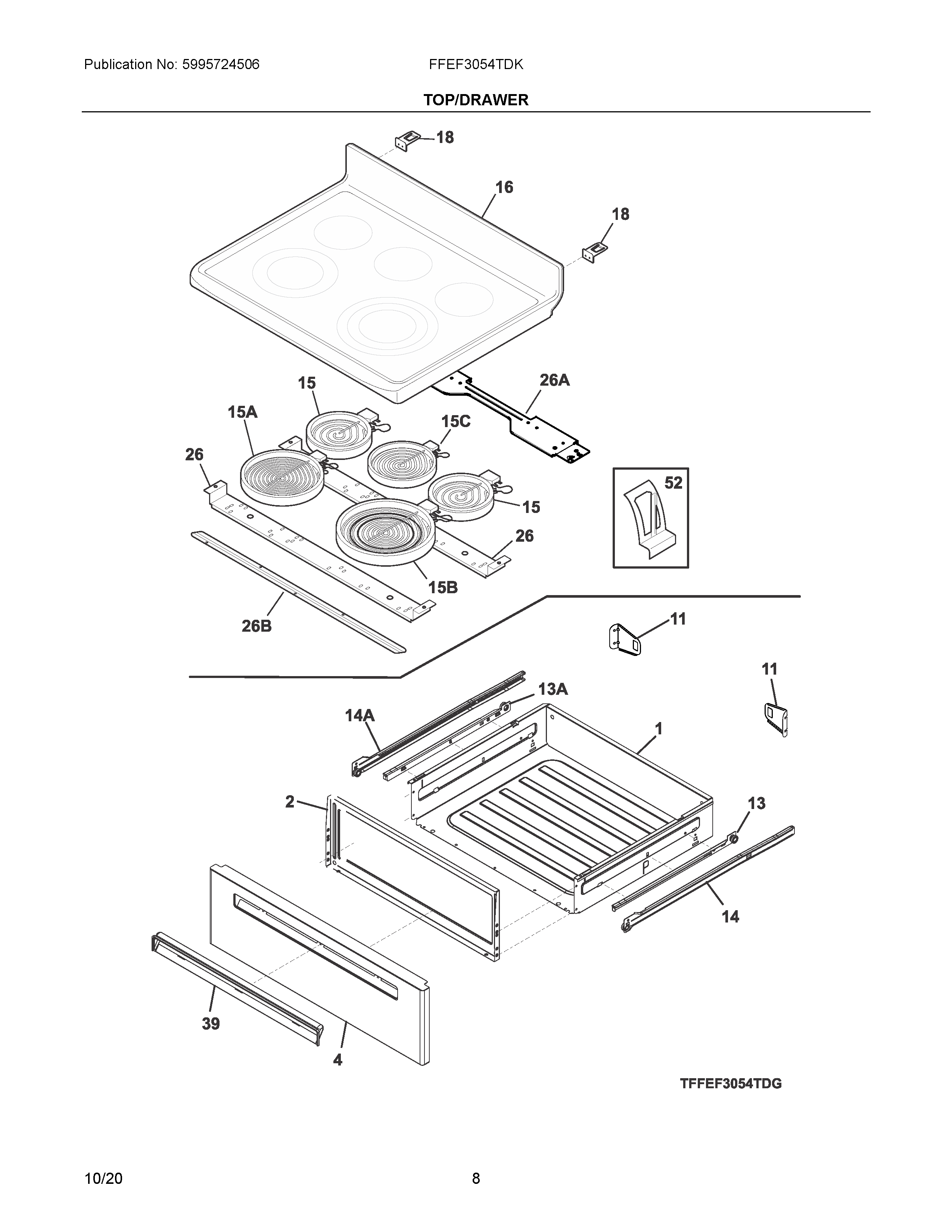 Publication No: 5995724506

FFEF3054TDK

TOP/DRAWER

18

16

18

15

26A

15A

15C

26

52

15

26

15B

26B

11

11

13A

14A

1

2

13

14

39

4

TFFEF3054TDG

10/20

8