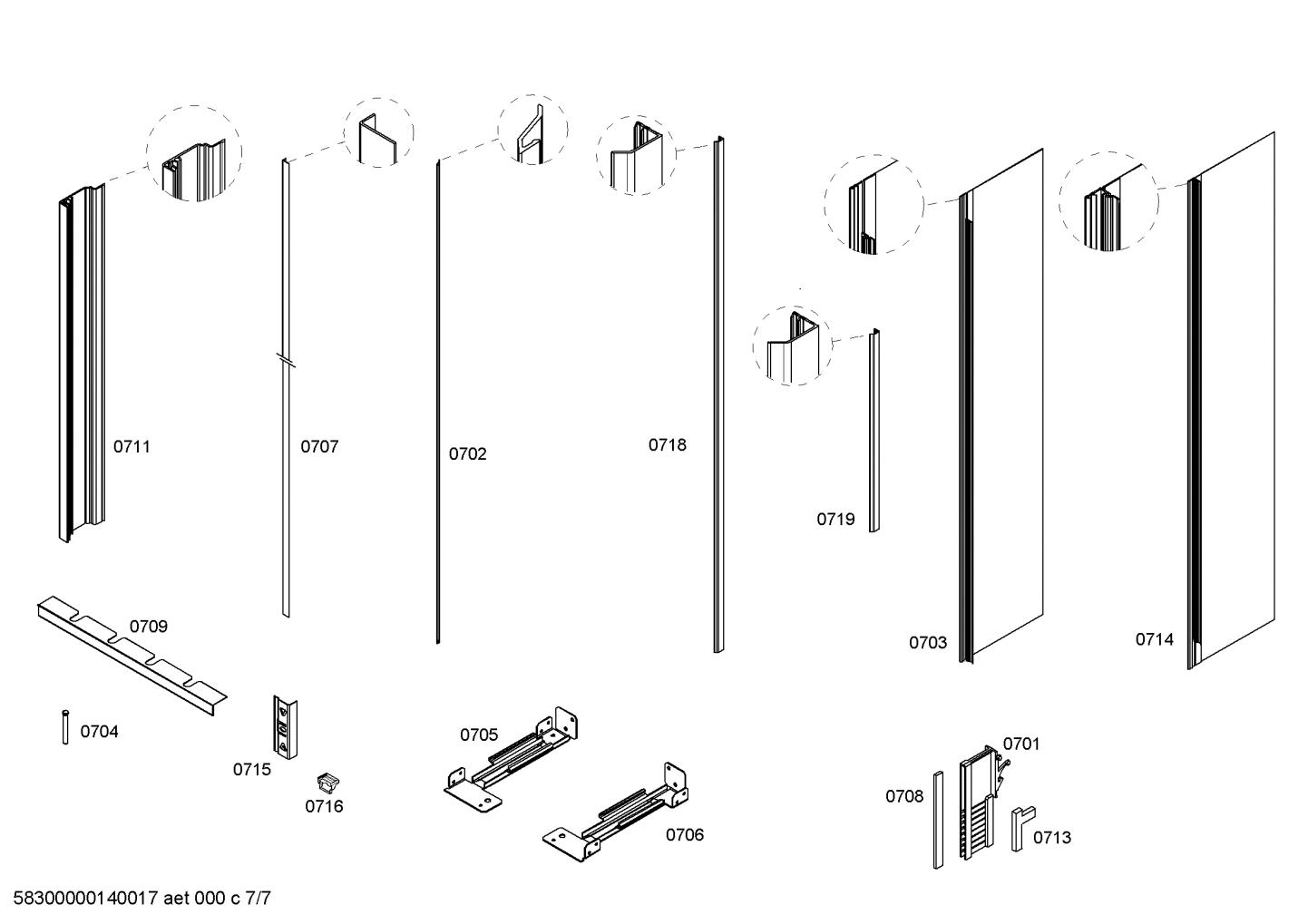 0711
0707
0702
0718
0719
0703
0714
0709
0704
0715
0716
0705
0706
0701
0708
0713

58300000140017 aet 000 c 7/7