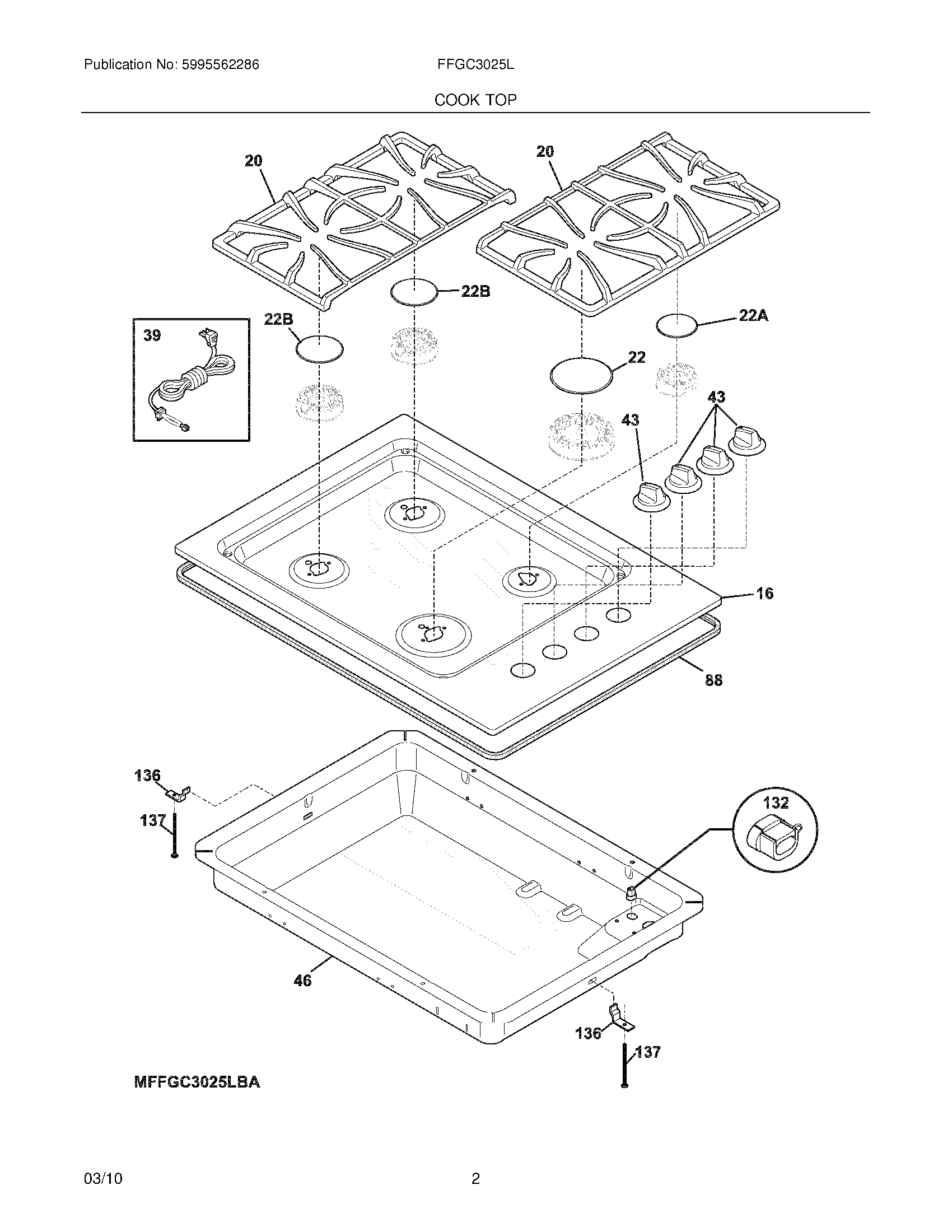 Publication No: 5995562286

FFGC3025L

COOK TOP

20

20

22B

22B

22A

39

22

43

43

16

88

136

137

132

46

136

137

MFFGC3025LBA

03/10

2