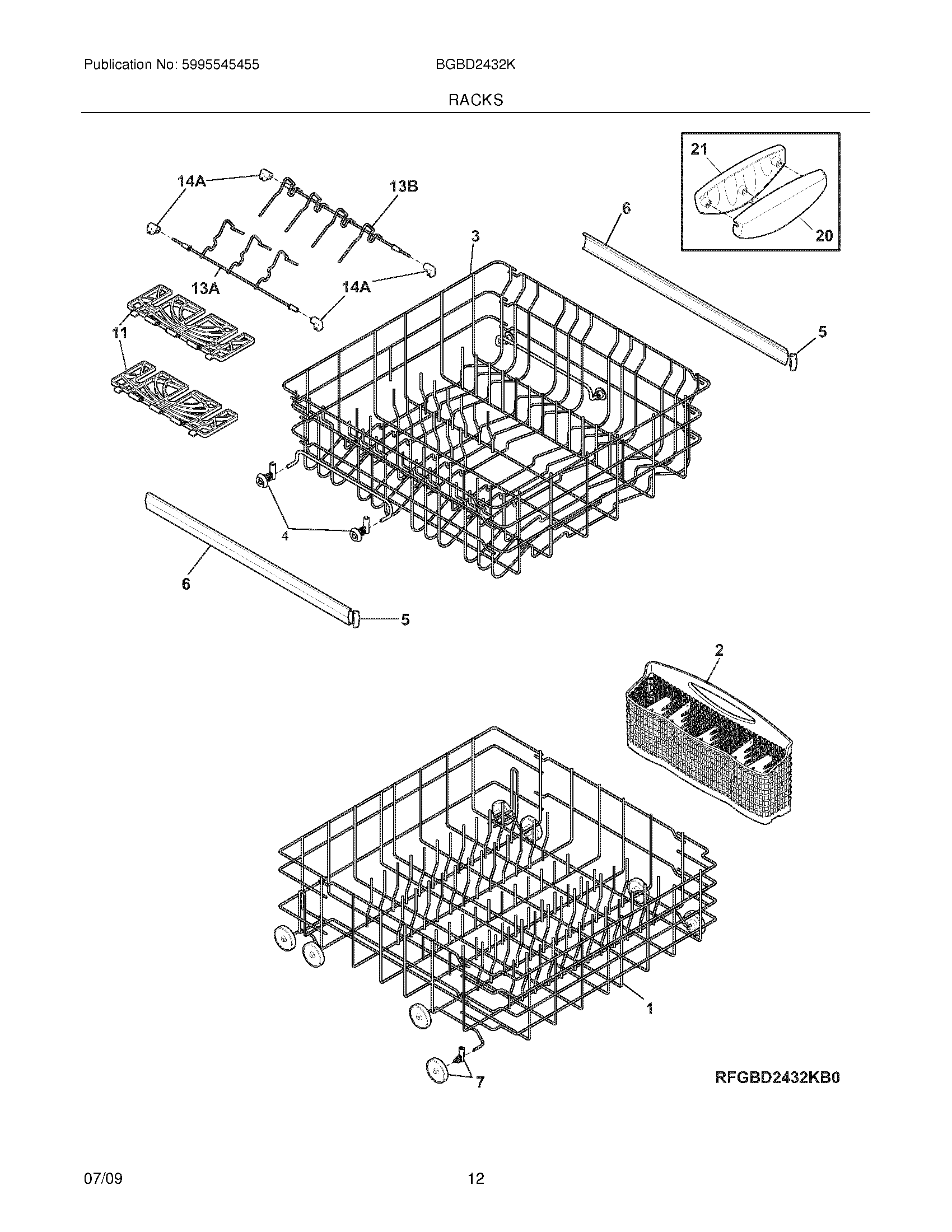 Publication No: 5995545455

BGBD2432K

RACKS

21

20

14A

13B

6

3

13A

14A

11

5

4

6

5

2

1

7

RFGBD2432KB0

07/09

12