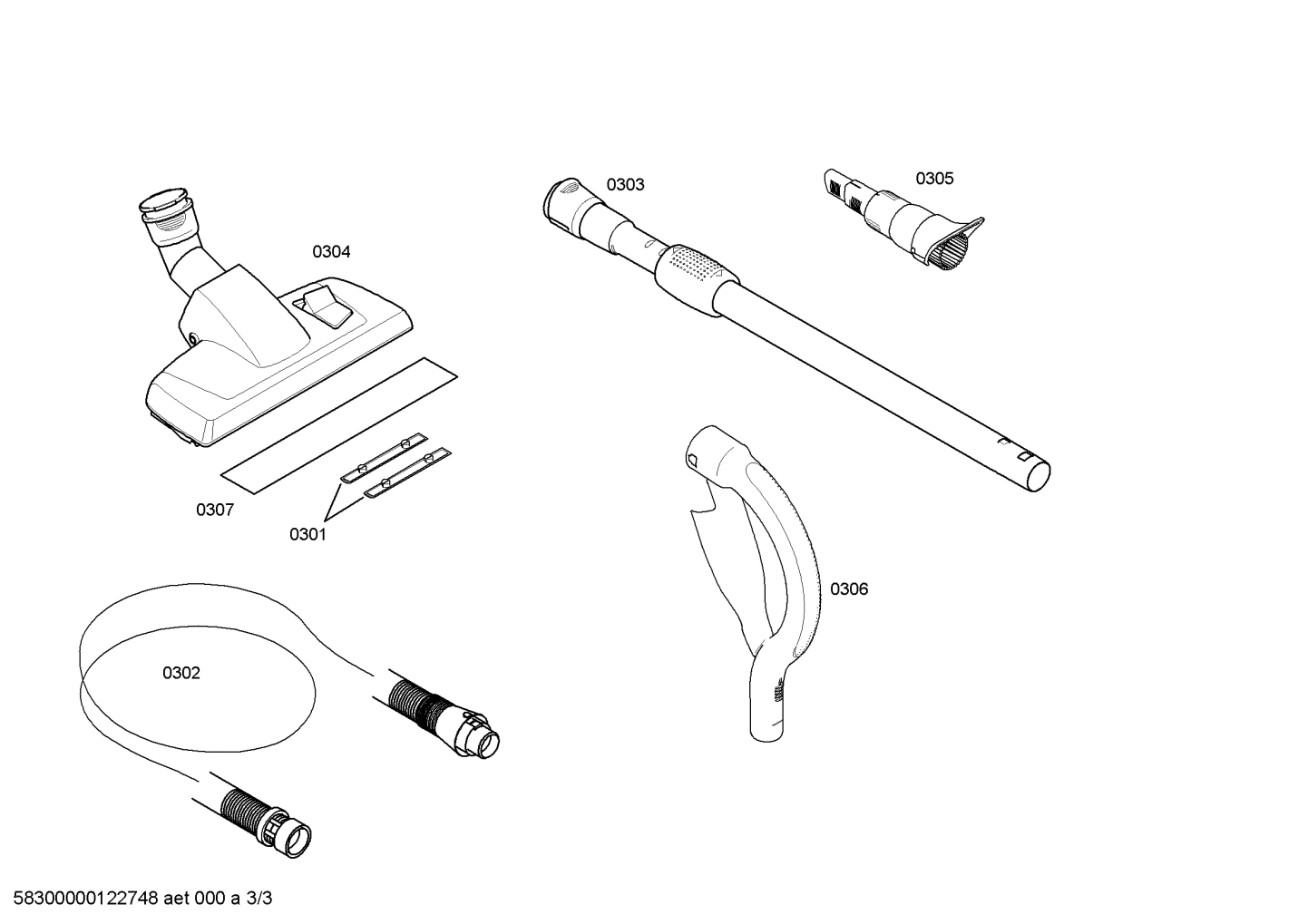 0303

0305

0304

0307

0301

0306

0302

58300000122748 aet 000 a 3/3