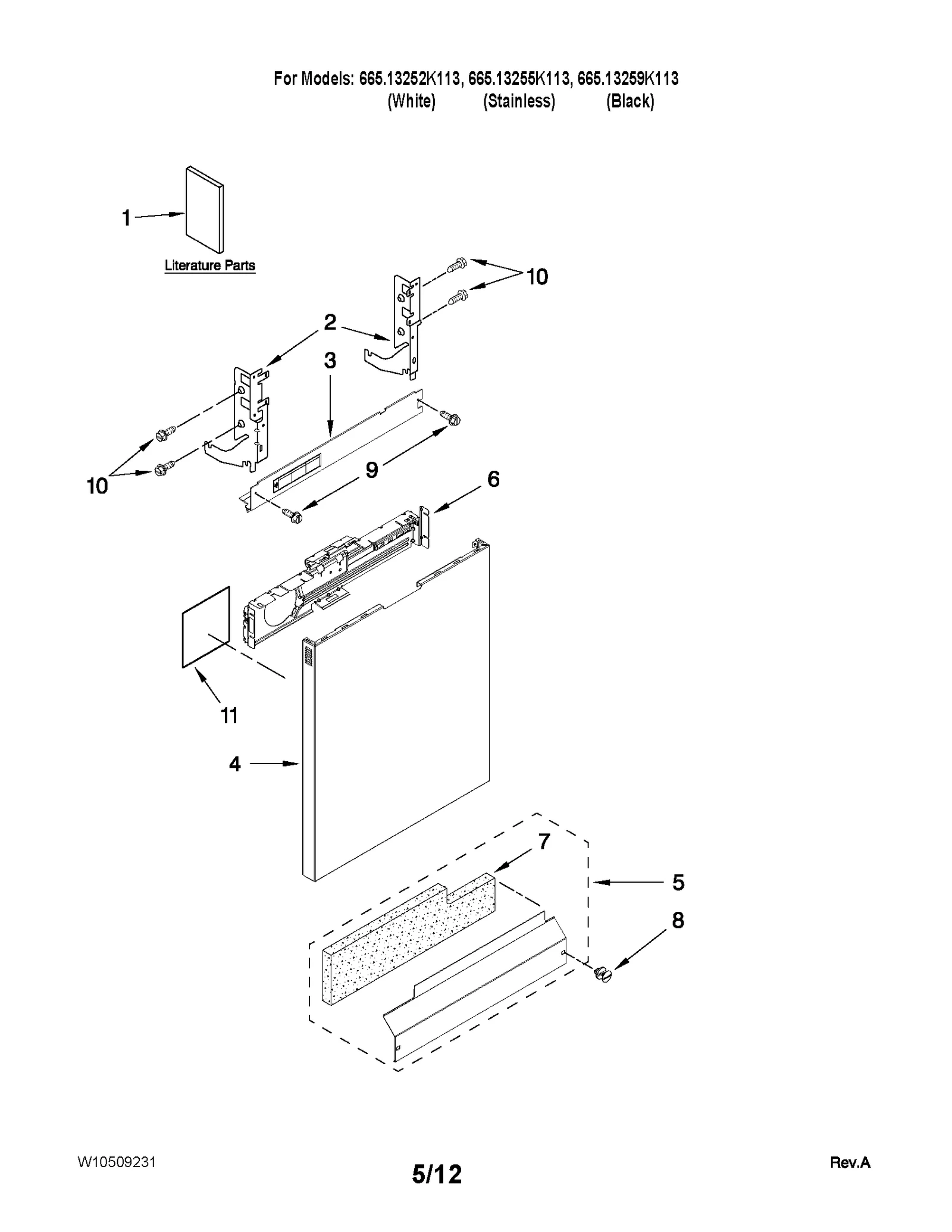 For Models: 665.13252K113, 665.13255K113, 665.13259K113
(White) (Stainless) (Black)

1

Literature Parts

10

2

3

10

9

6

11

4

7

5

8

W10509231

5/12

Rev.A