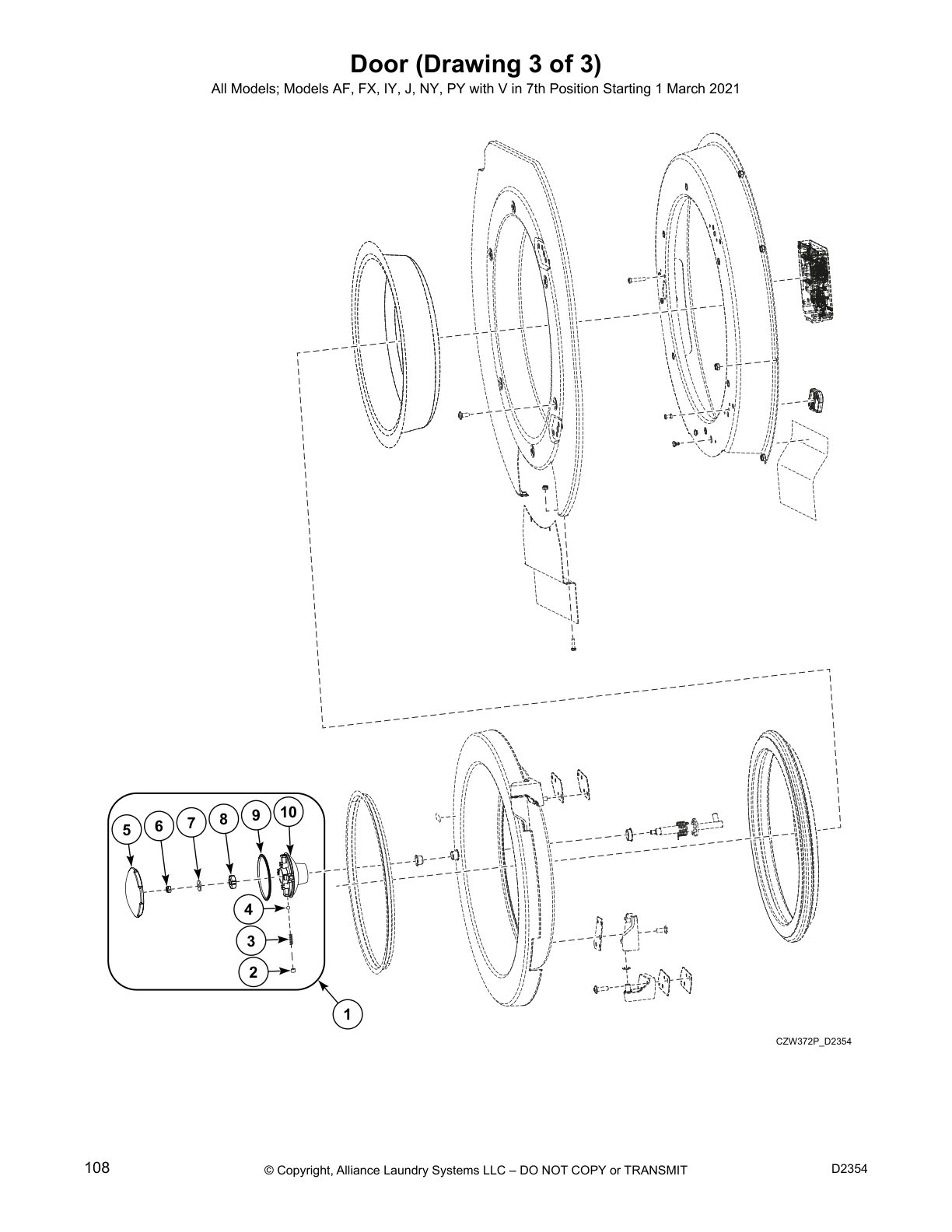 Door (Drawing 3 of 3)

All Models; Models AF, FX, IY, J, NY, PY with V in 7th Position Starting 1 March 2021

5
6
7
8
9
10
4
3
2
1

CZW372P_D2354

108

© Copyright, Alliance Laundry Systems LLC – DO NOT COPY or TRANSMIT

D2354