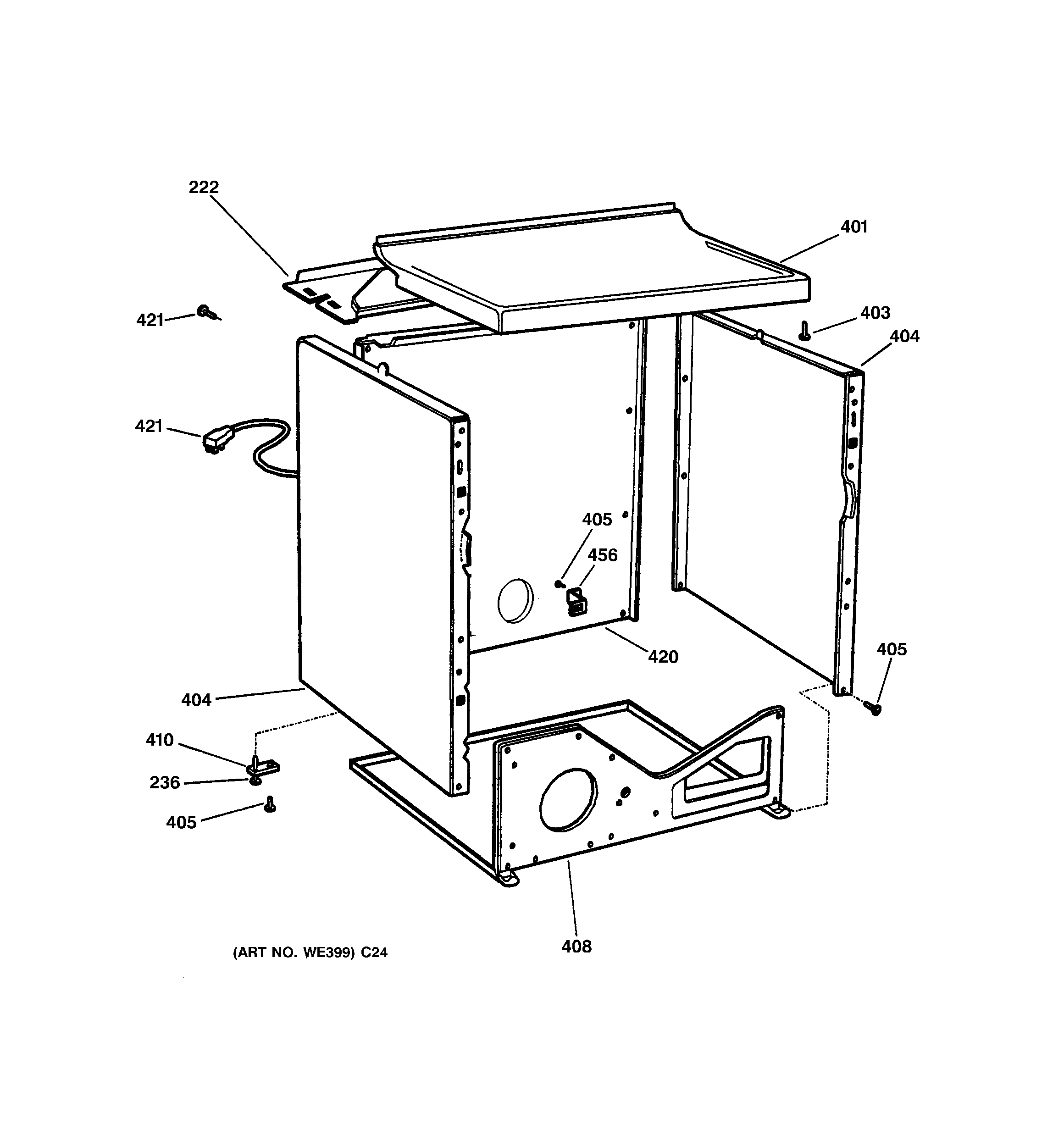 222
401
421
403
404
421
405
456
420
405
404
410
236
405
408
(ART NO. WE399) C24