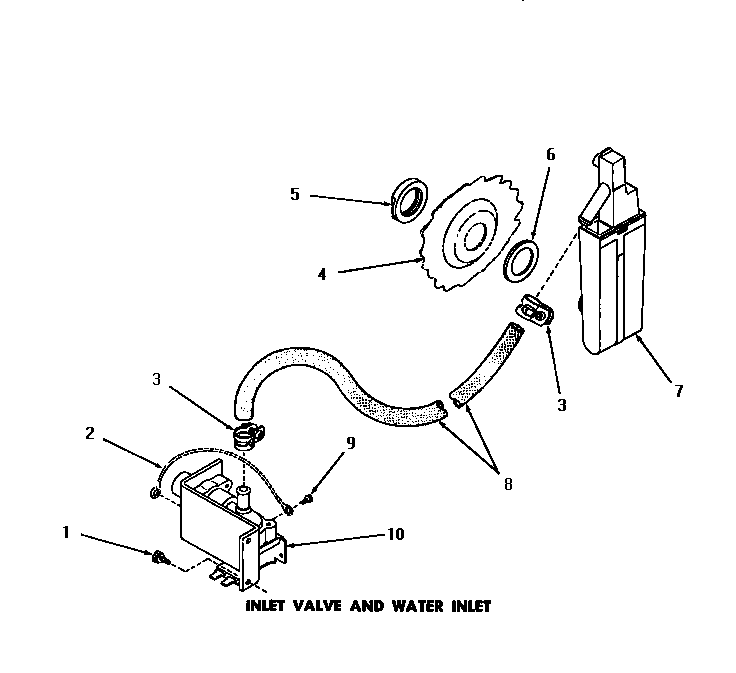 6
5
4
3
7
3
2
9
8
1
10
INLET VALVE AND WATER INLET