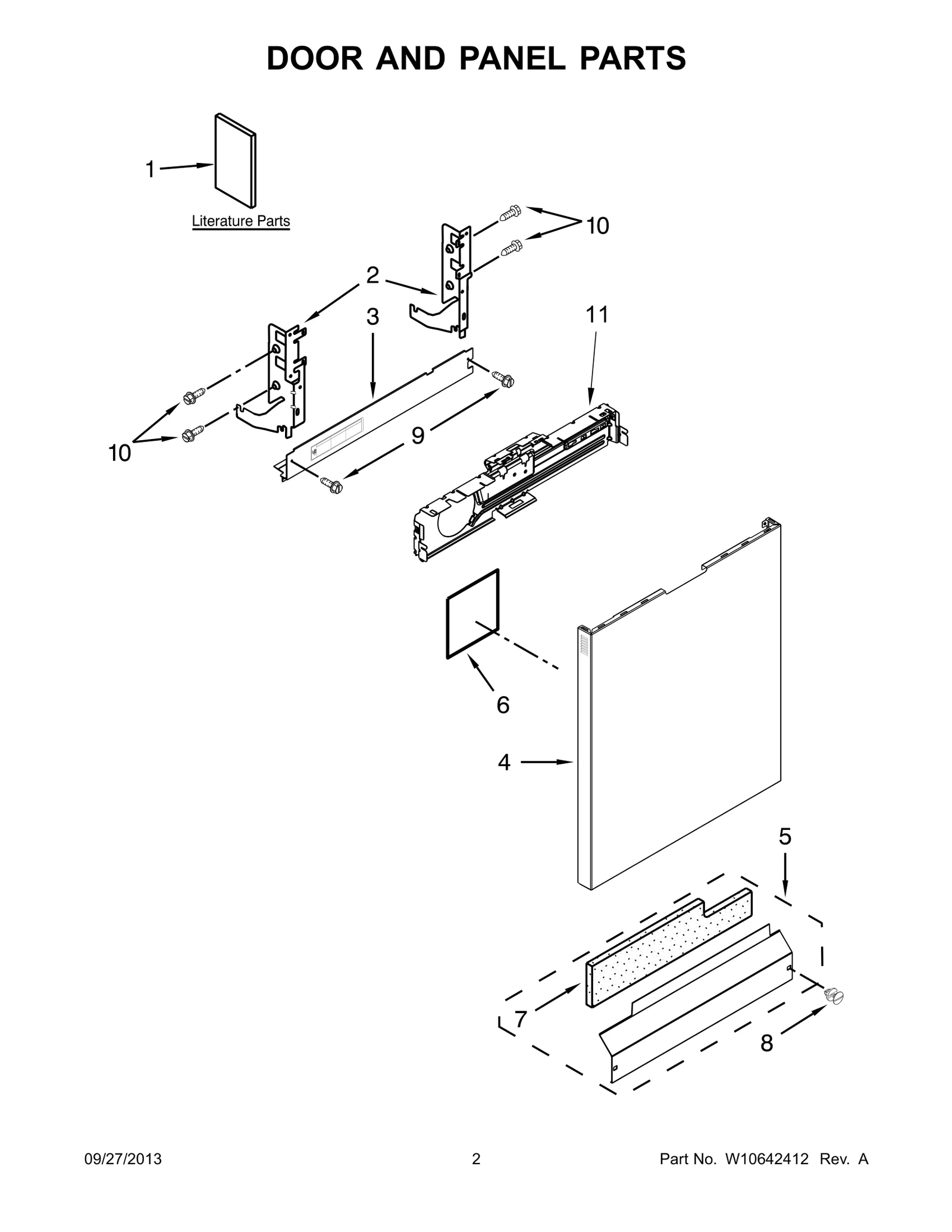 DOOR AND PANEL PARTS

1

Literature Parts

10

2

3

11

10

9

6

4

5

7

8

09/27/2013

2

Part No. W10642412 Rev. A