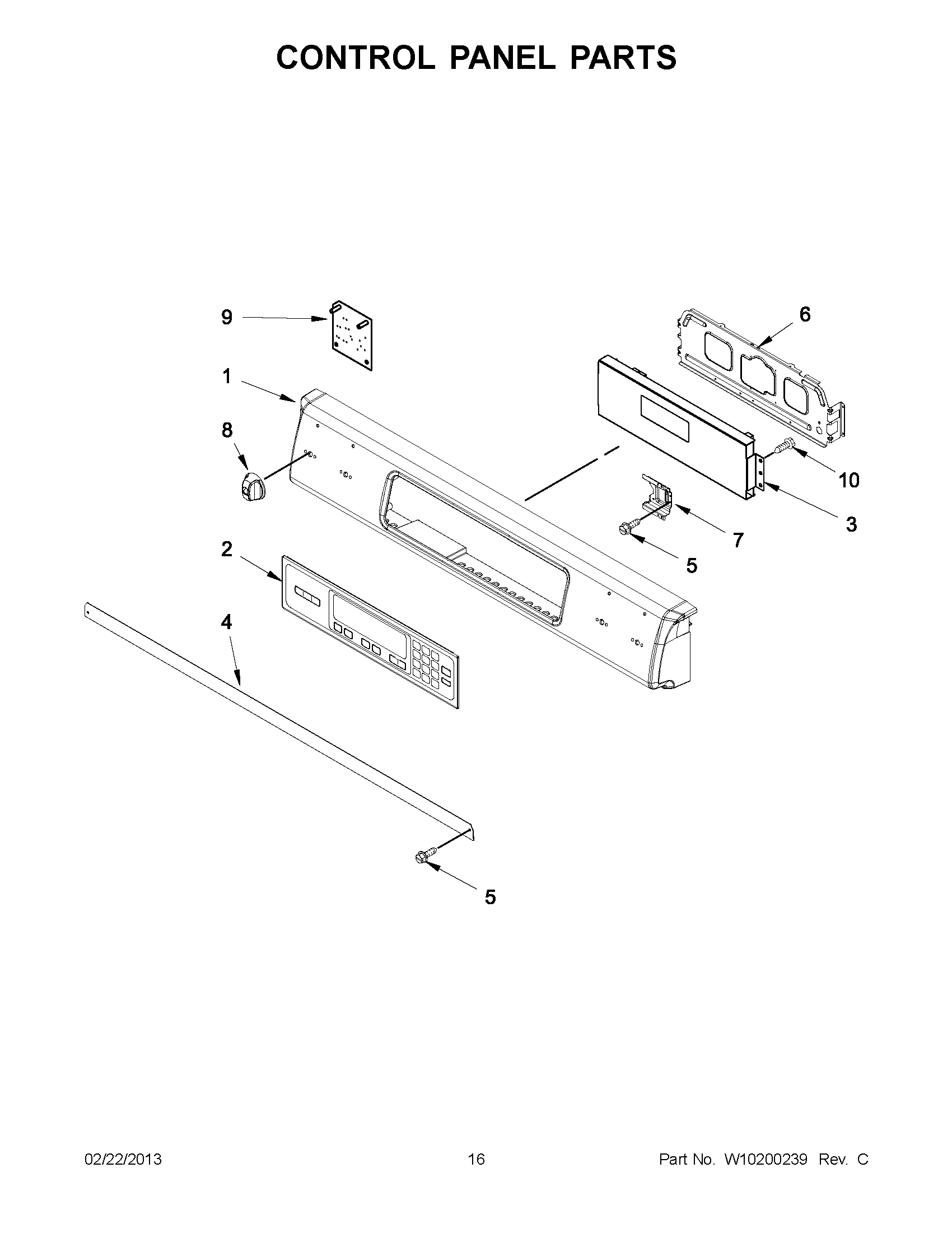 CONTROL PANEL PARTS

9

6

1

8

10

3

7

5

2

4

5

02/22/2013

16

Part No. W10200239 Rev. C