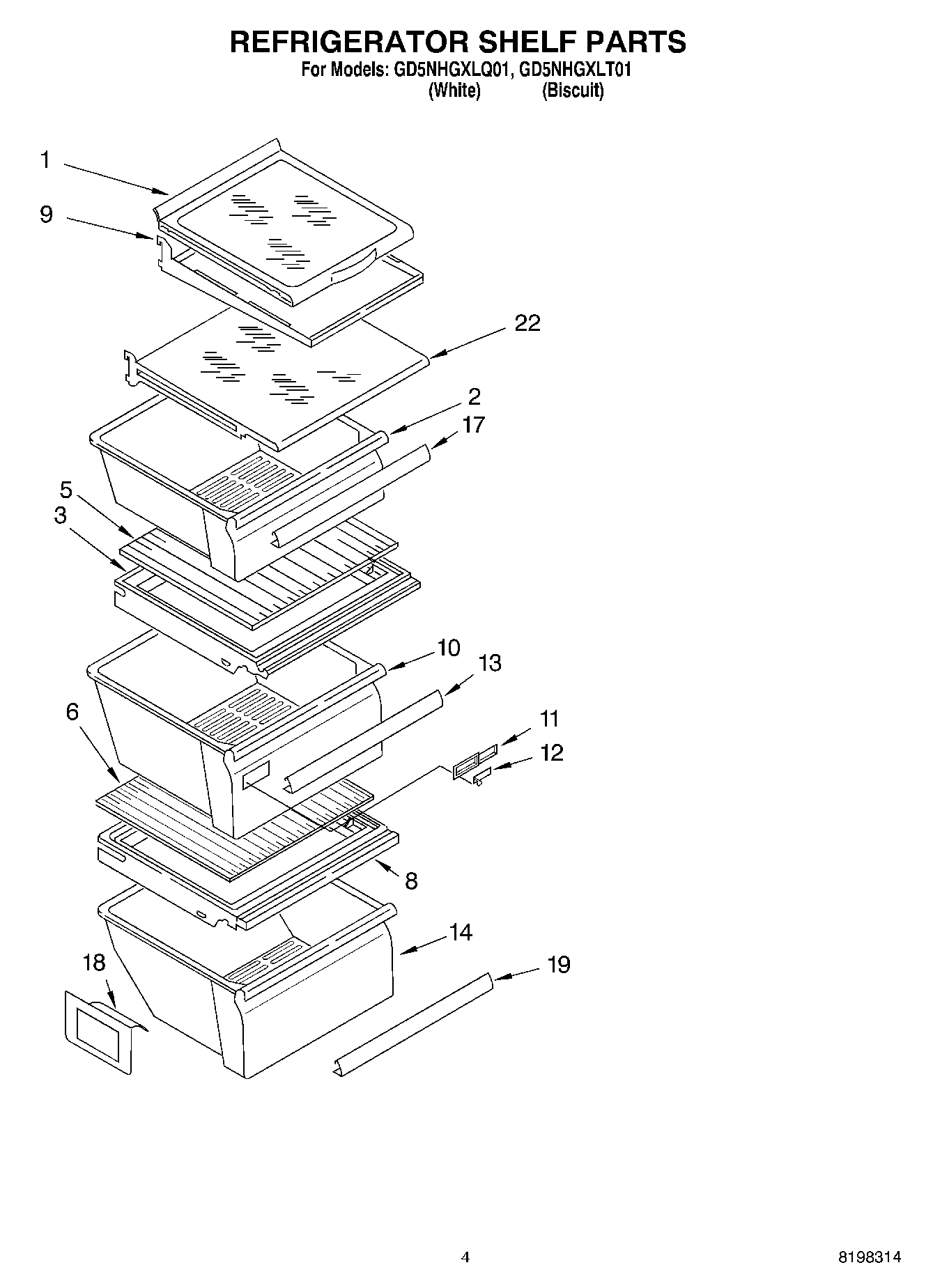 REFRIGERATOR SHELF PARTS
For Models: GD5NHGXLQ01, GD5NHGXLT01
(White) (Biscuit)

1
9
22
2
17
5
3
10
13
6
11
12
8
14
18
19

4

8198314