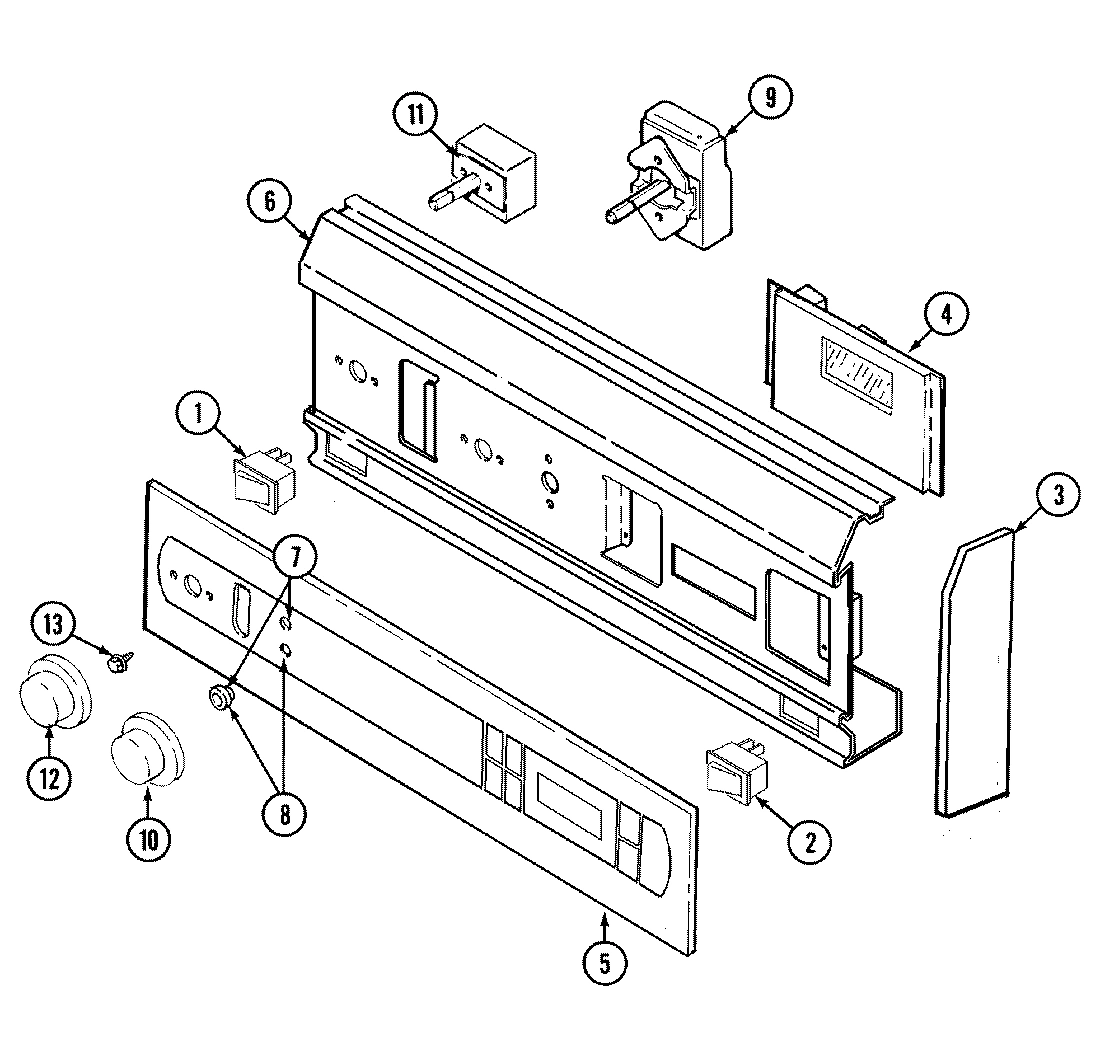 11
9
6
4
1
3
7
13
12
10
8
2
5